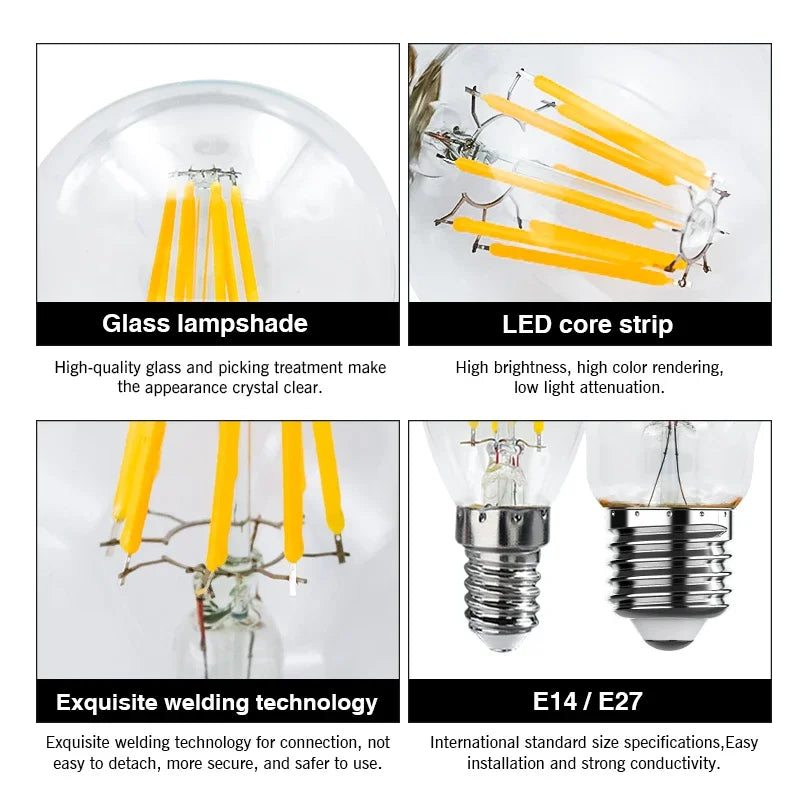 Glass lampshade

High-quality glass and picking treatment make the appearance crystal clear.

LED core strip

High brightness, high color rendering, low light attenuation.

Exquisite welding technology

Exquisite welding technology for connection, not easy to detach, more secure, and safer to use.

E14 / E27

International standard size specifications,Easy installation and strong conductivity.