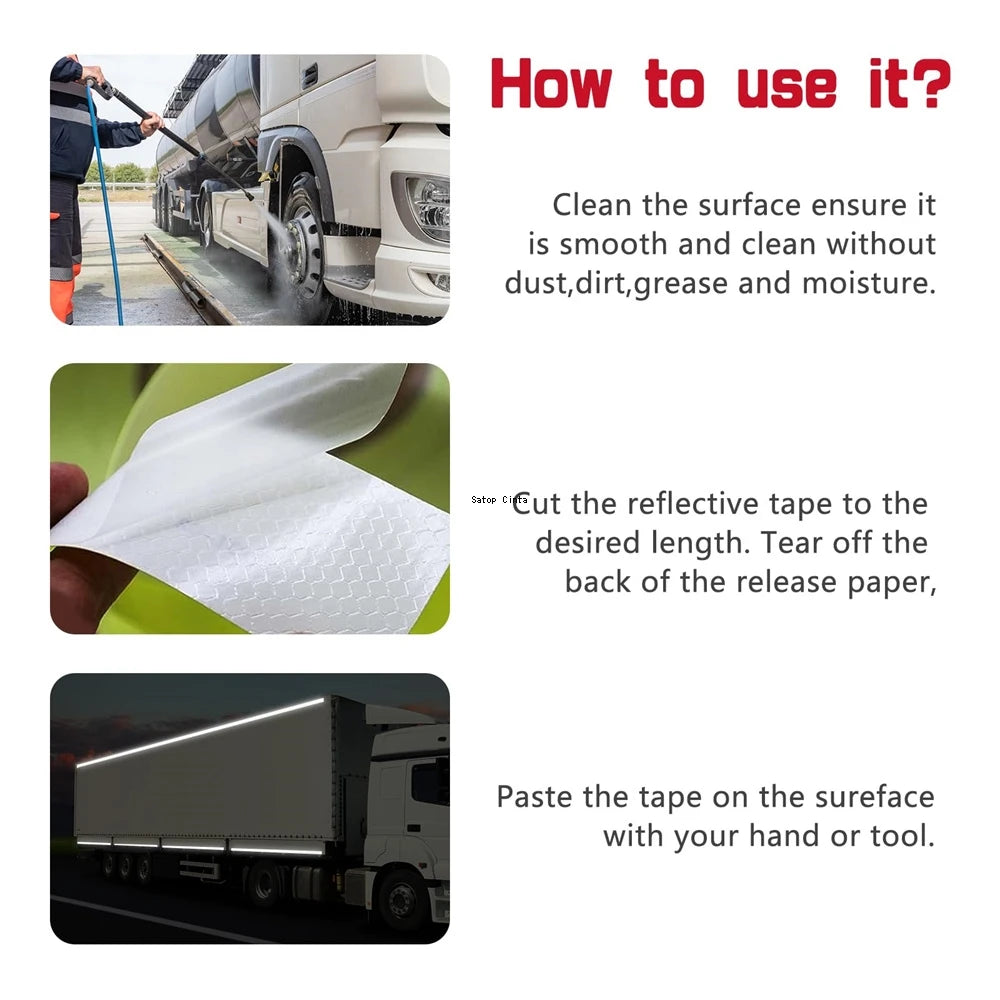 How to use it?

Clean the surface ensure it is smooth and clean without dust,dirt,grease and moisture.

Satop Cinta

Cut the reflective tape to the desired length. Tear off the back of the release paper,

Paste the tape on the sureface with your hand or tool.