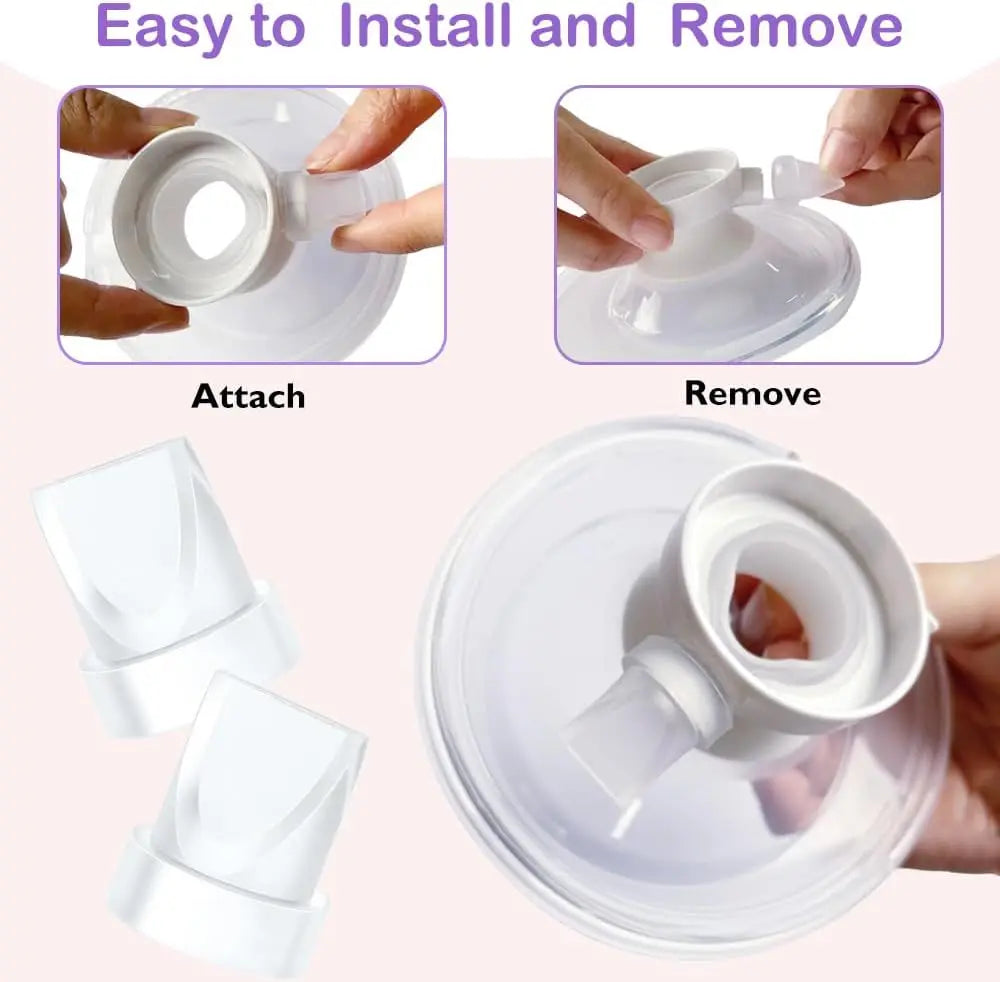 Easy to Install and Remove

Attach

Remove