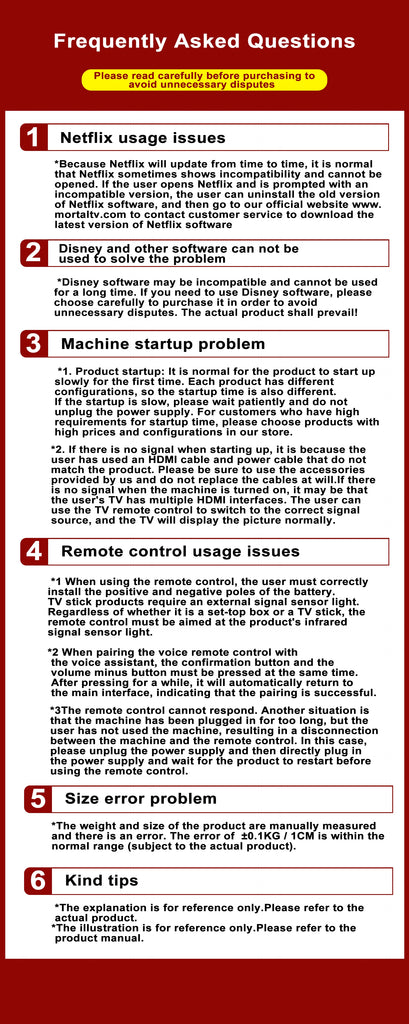 Frequently Asked Questions

Please read carefully before purchasing to avoid unnecessary disputes

1 Netflix usage issues

*Because Netflix will update from time to time, it is normal that Netflix sometimes shows incompatibility and cannot be opened. If the user opens Netflix and is prompted with an incompatible version, the user can uninstall the old version of Netflix software, and then go to our official website www. mortaltv.com to contact customer service to download the latest version of Netflix software

2 Disney and other software can not be used to solve the problem

*Disney software may be incompatible and cannot be used for a long time. If you need to use Disney software, please choose carefully to purchase it in order to avoid unnecessary disputes. The actual product shall prevail!

3 Machine startup problem

*1. Product startup: It is normal for the product to start up slowly for the first time. Each product has different configurations, so the startup time is also different. If the startup is slow, please wait patiently and do not unplug the power supply. For customers who have high requirements for startup time, please choose products with high prices and configurations in our store.

*2. If there is no signal when starting up, it is because the user has used an HDMI cable and power cable that do not match the product. Please be sure to use the accessories provided by us and do not replace the cables at will.If there is no signal when the machine is turned on, it may be that the user's TV has multiple HDMI interfaces. The user can use the TV remote control to switch to the correct signal source, and the TV will display the picture normally.

4 Remote control usage issues

*1 When using the remote control, the user must correctly install the positive and negative poles of the battery. TV stick products require an external signal sensor light. Regardless of whether it is a set-top box or a TV stick, the remote control must be aimed at the product's infrared signal sensor light.

*2 When pairing the voice remote control with the voice assistant, the confirmation button and the volume minus button must be pressed at the same time. After pressing for a while, it will automatically return to the main interface, indicating that the pairing is successful.

*3The remote control cannot respond. Another situation is that the machine has been plugged in for too long, but the user has not used the machine, resulting in a disconnection between the machine and the remote control. In this case, please unplug the power supply and then directly plug in the power supply and wait for the product to restart before using the remote control.

5 Size error problem

*The weight and size of the product are manually measured and there is an error. The error of ±0.1KG / 1CM is within the normal range (subject to the actual product).

6 Kind tips

*The explanation is for reference only.Please refer to the actual product.
*The illustration is for reference only.Please refer to the product manual.