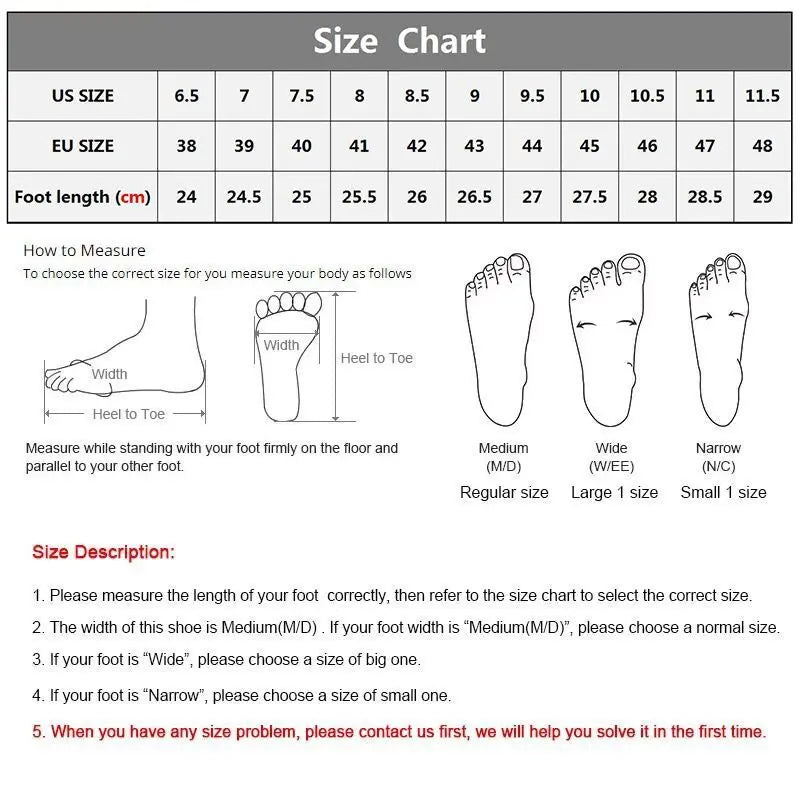 Size Chart

| US SIZE | 6.5 | 7 | 7.5 | 8 | 8.5 | 9 | 9.5 | 10 | 10.5 | 11 | 11.5 |
|---|---|---|---|---|---|---|---|---|---|---|---|
| EU SIZE | 38 | 39 | 40 | 41 | 42 | 43 | 44 | 45 | 46 | 47 | 48 |
| Foot length (cm) | 24 | 24.5 | 25 | 25.5 | 26 | 26.5 | 27 | 27.5 | 28 | 28.5 | 29 |

How to Measure
To choose the correct size for you measure your body as follows

Width
Heel to Toe
Width
Heel to Toe

Measure while standing with your foot firmly on the floor and parallel to your other foot.

Medium
(M/D)
Regular size

Wide
(W/EE)
Large 1 size

Narrow
(N/C)
Small 1 size

Size Description:

1. Please measure the length of your foot correctly, then refer to the size chart to select the correct size.
2. The width of this shoe is Medium(M/D) . If your foot width is “Medium(M/D)”, please choose a normal size.
3. If your foot is “Wide”, please choose a size of big one.
4. If your foot is “Narrow”, please choose a size of small one.
5. When you have any size problem, please contact us first, we will help you solve it in the first time.