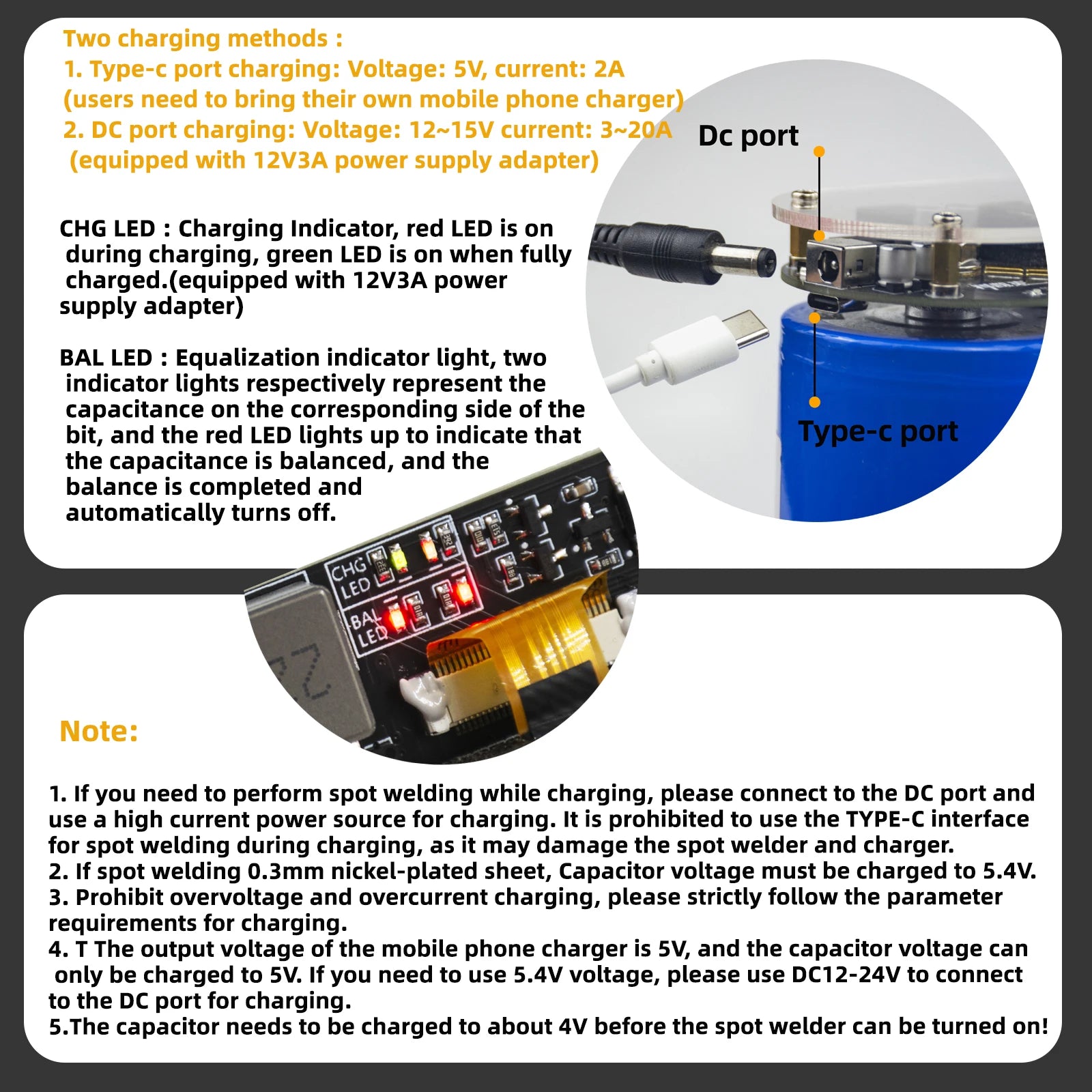 Two charging methods :
1. Type-c port charging: Voltage: 5V, current: 2A
(users need to bring their own mobile phone charger)
2. DC port charging: Voltage: 12~15V current: 3~20A
(equipped with 12V3A power supply adapter)

Dc port

CHG LED : Charging Indicator, red LED is on during charging, green LED is on when fully charged.(equipped with 12V3A power supply adapter)

BAL LED : Equalization indicator light, two indicator lights respectively represent the capacitance on the corresponding side of the bit, and the red LED lights up to indicate that the capacitance is balanced, and the balance is completed and automatically turns off.

Type-c port

CHG LED

BAL LED

Note:

1. If you need to perform spot welding while charging, please connect to the DC port and use a high current power source for charging. It is prohibited to use the TYPE-C interface for spot welding during charging, as it may damage the spot welder and charger.
2. If spot welding 0.3mm nickel-plated sheet, Capacitor voltage must be charged to 5.4V.
3. Prohibit overvoltage and overcurrent charging, please strictly follow the parameter requirements for charging.
4. T The output voltage of the mobile phone charger is 5V, and the capacitor voltage can only be charged to 5V. If you need to use 5.4V voltage, please use DC12-24V to connect to the DC port for charging.
5.The capacitor needs to be charged to about 4V before the spot welder can be turned on!