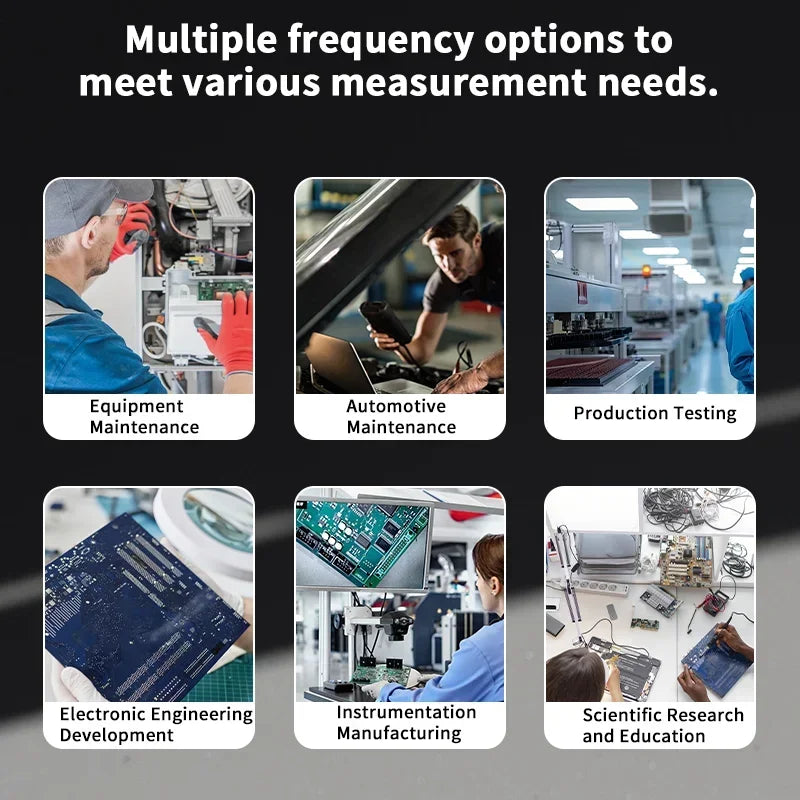 Multiple frequency options to meet various measurement needs.

Equipment Maintenance

Automotive Maintenance

Production Testing

Electronic Engineering Development

Instrumentation Manufacturing

Scientific Research and Education