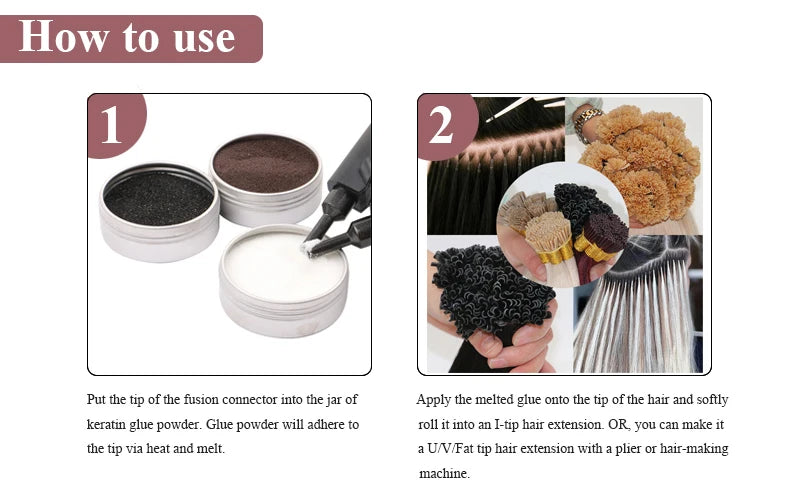 How to use

1

Put the tip of the fusion connector into the jar of keratin glue powder. Glue powder will adhere to the tip via heat and melt.

2

Apply the melted glue onto the tip of the hair and softly roll it into an I-tip hair extension. OR, you can make it a U/V/Fat tip hair extension with a plier or hair-making machine.