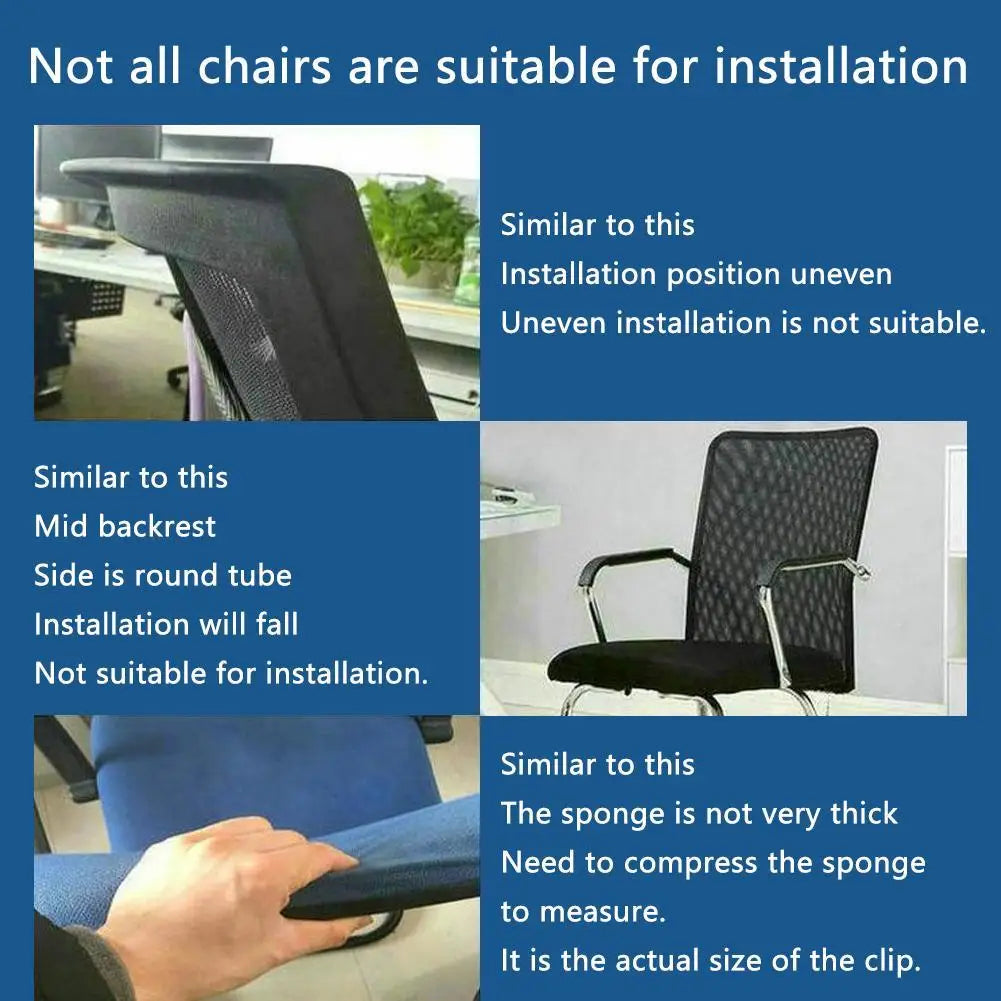 Not all chairs are suitable for installation

Similar to this
Installation position uneven
Uneven installation is not suitable.

Similar to this
Mid backrest
Side is round tube
Installation will fall
Not suitable for installation.

Similar to this
The sponge is not very thick
Need to compress the sponge to measure.
It is the actual size of the clip.