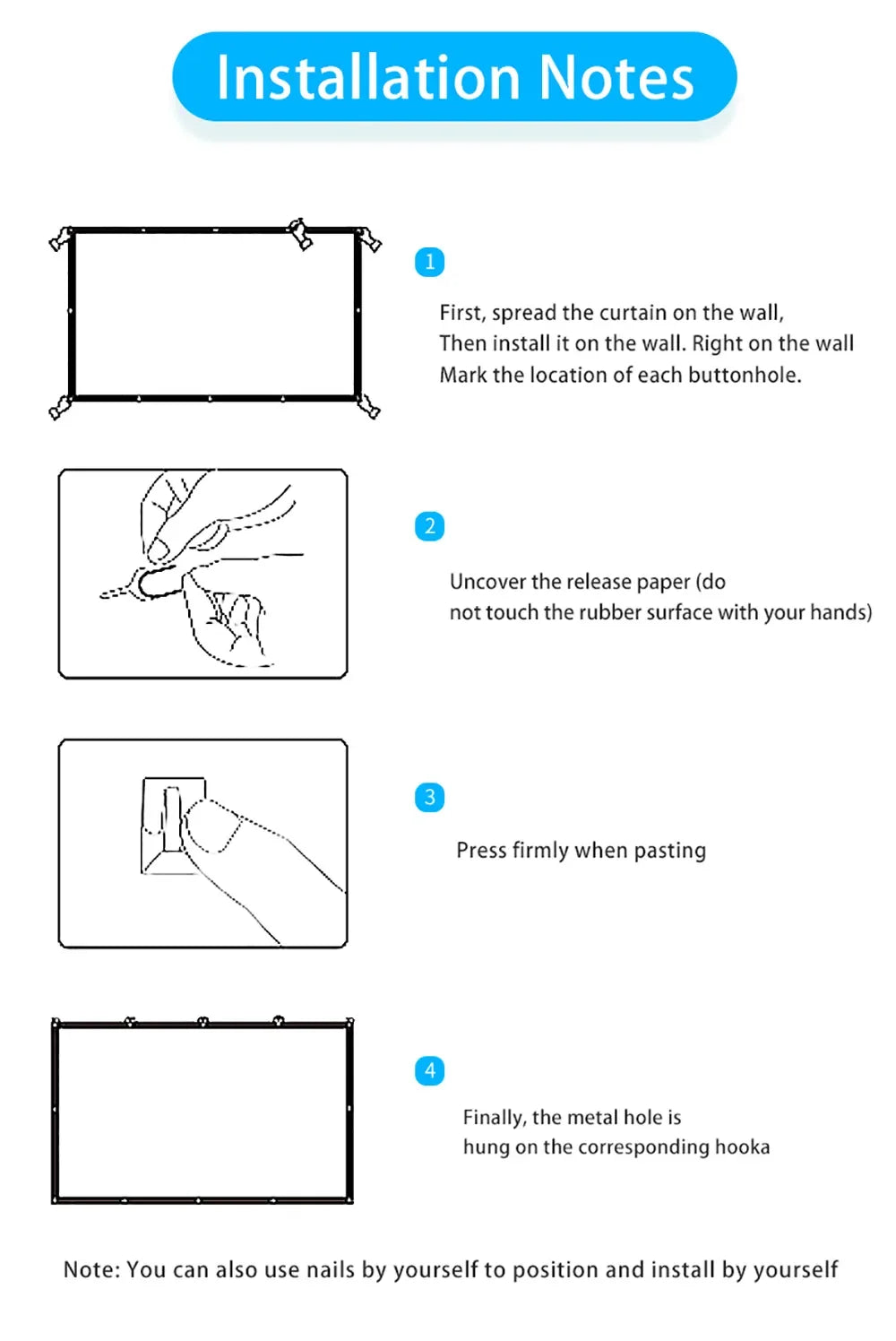 Installation Notes

1

First, spread the curtain on the wall,
Then install it on the wall. Right on the wall
Mark the location of each buttonhole.

2

Uncover the release paper (do
not touch the rubber surface with your hands)

3

Press firmly when pasting

4

Finally, the metal hole is
hung on the corresponding hooka

Note: You can also use nails by yourself to position and install by yourself