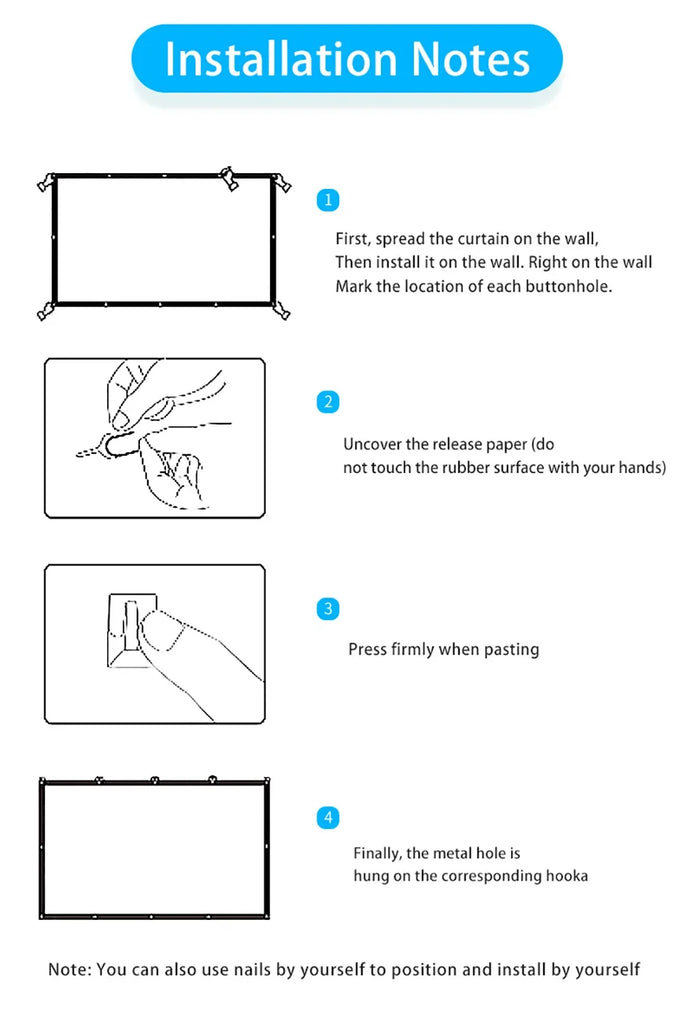 Installation Notes

1

First, spread the curtain on the wall, Then install it on the wall. Right on the wall Mark the location of each buttonhole.

2

Uncover the release paper (do not touch the rubber surface with your hands)

3

Press firmly when pasting

4

Finally, the metal hole is hung on the corresponding hooka

Note: You can also use nails by yourself to position and install by yourself