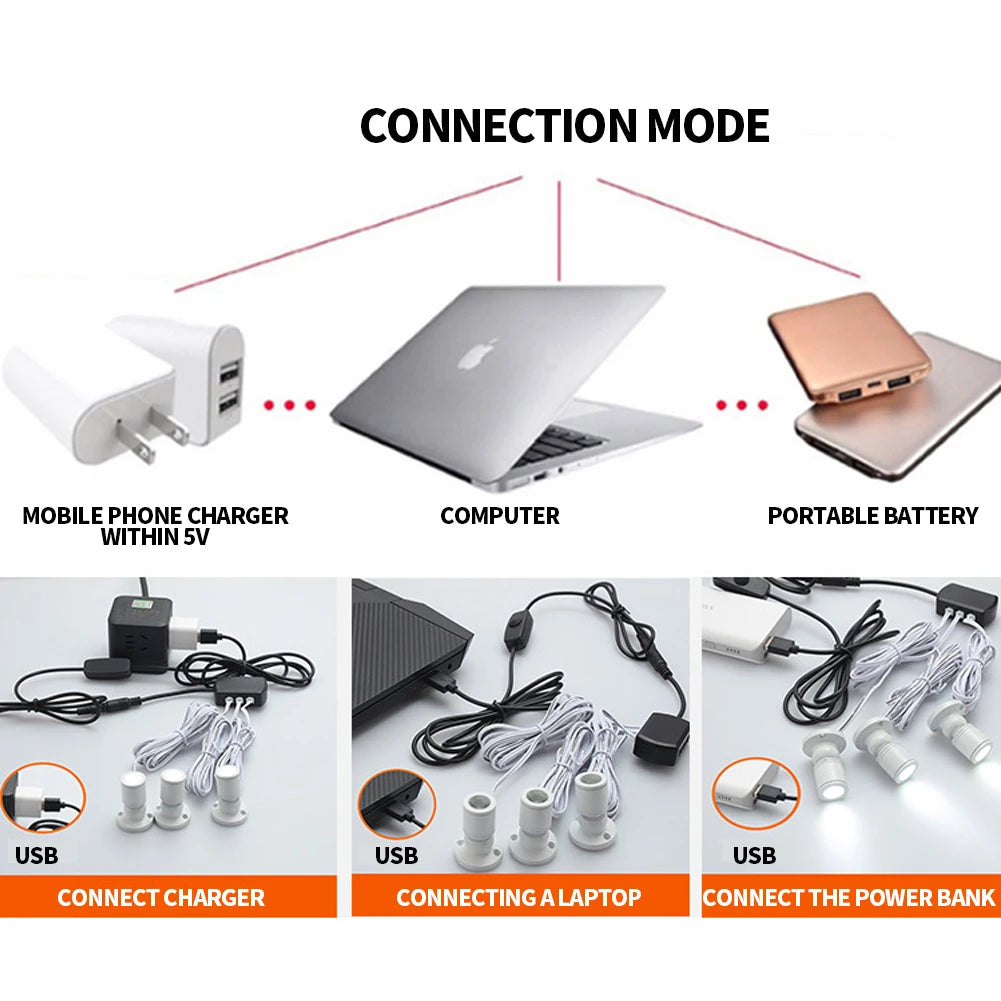 CONNECTION MODE

MOBILE PHONE CHARGER WITHIN 5V

COMPUTER

PORTABLE BATTERY

USB

CONNECT CHARGER

USB

CONNECTING A LAPTOP

USB

CONNECT THE POWER BANK