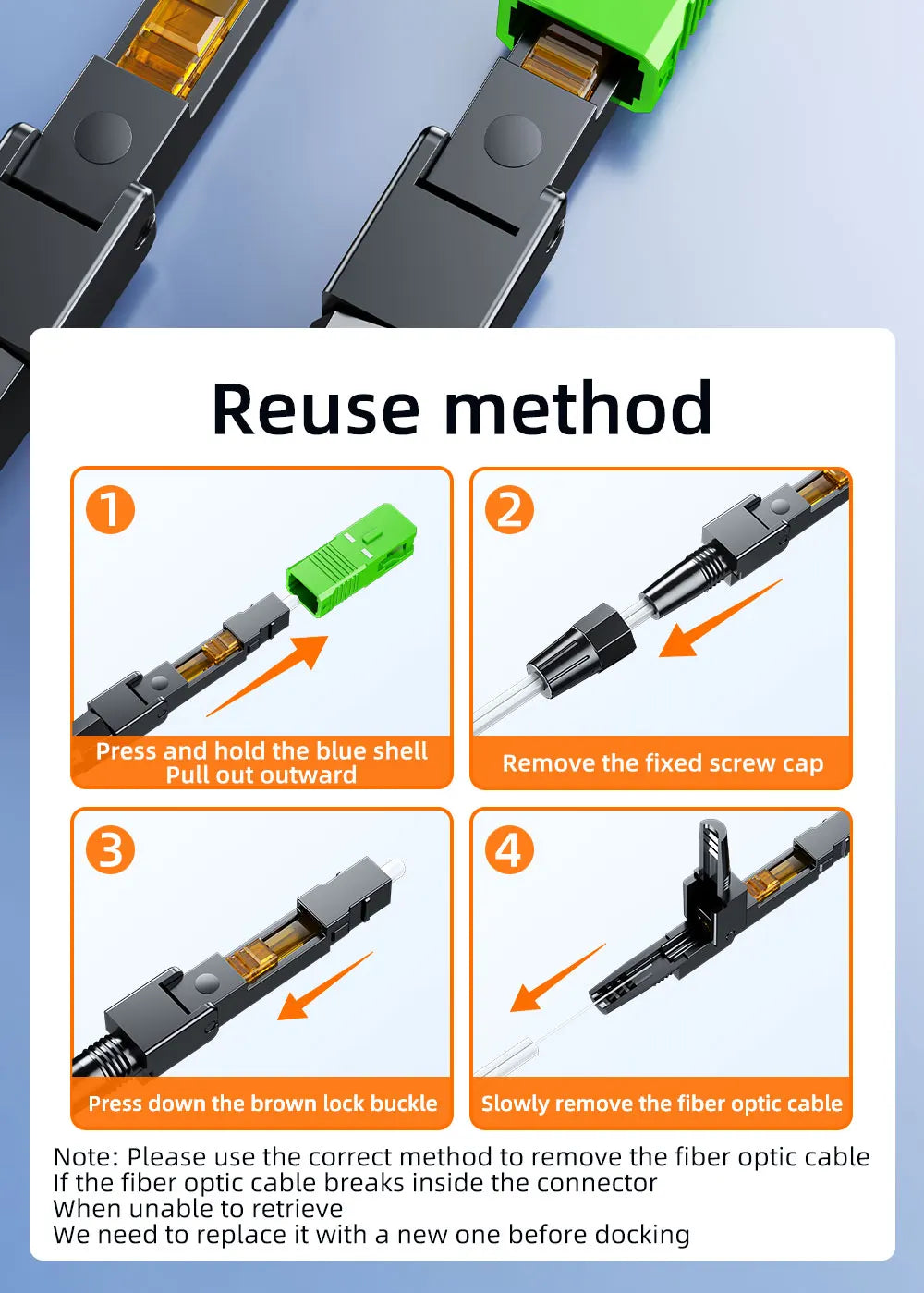 Reuse method

1
Press and hold the blue shell
Pull out outward

2
Remove the fixed screw cap

3
Press down the brown lock buckle

4
Slowly remove the fiber optic cable

Note: Please use the correct method to remove the fiber optic cable
If the fiber optic cable breaks inside the connector
When unable to retrieve
We need to replace it with a new one before docking