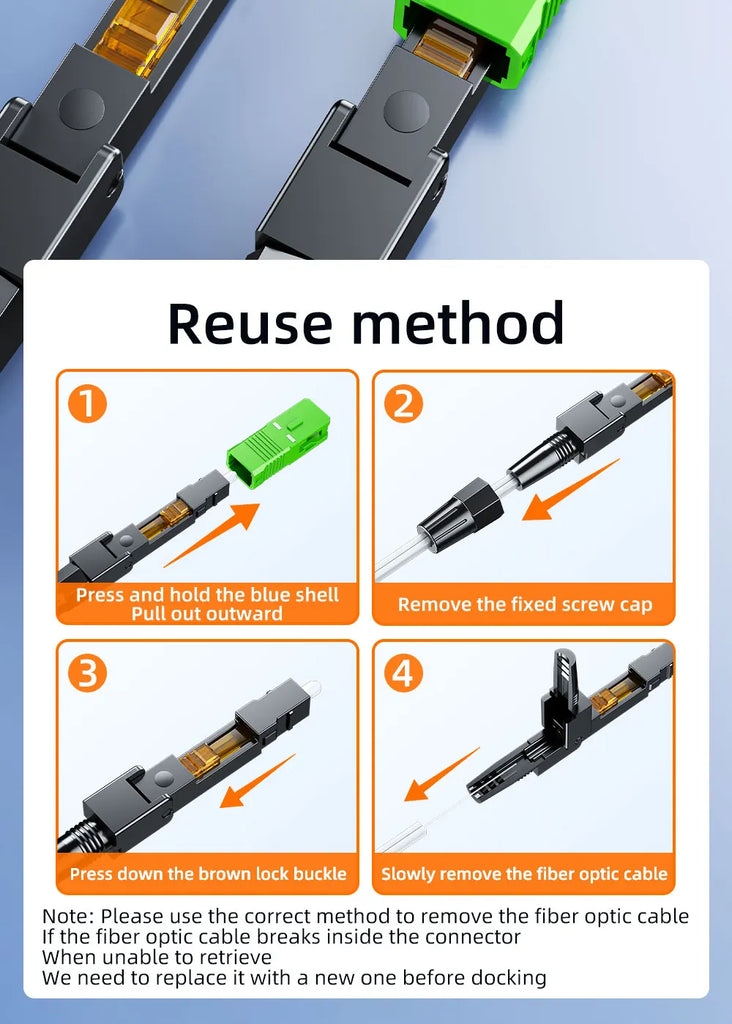 Reuse method

1
Press and hold the blue shell
Pull out outward

2
Remove the fixed screw cap

3
Press down the brown lock buckle

4
Slowly remove the fiber optic cable

Note: Please use the correct method to remove the fiber optic cable
If the fiber optic cable breaks inside the connector
When unable to retrieve
We need to replace it with a new one before docking