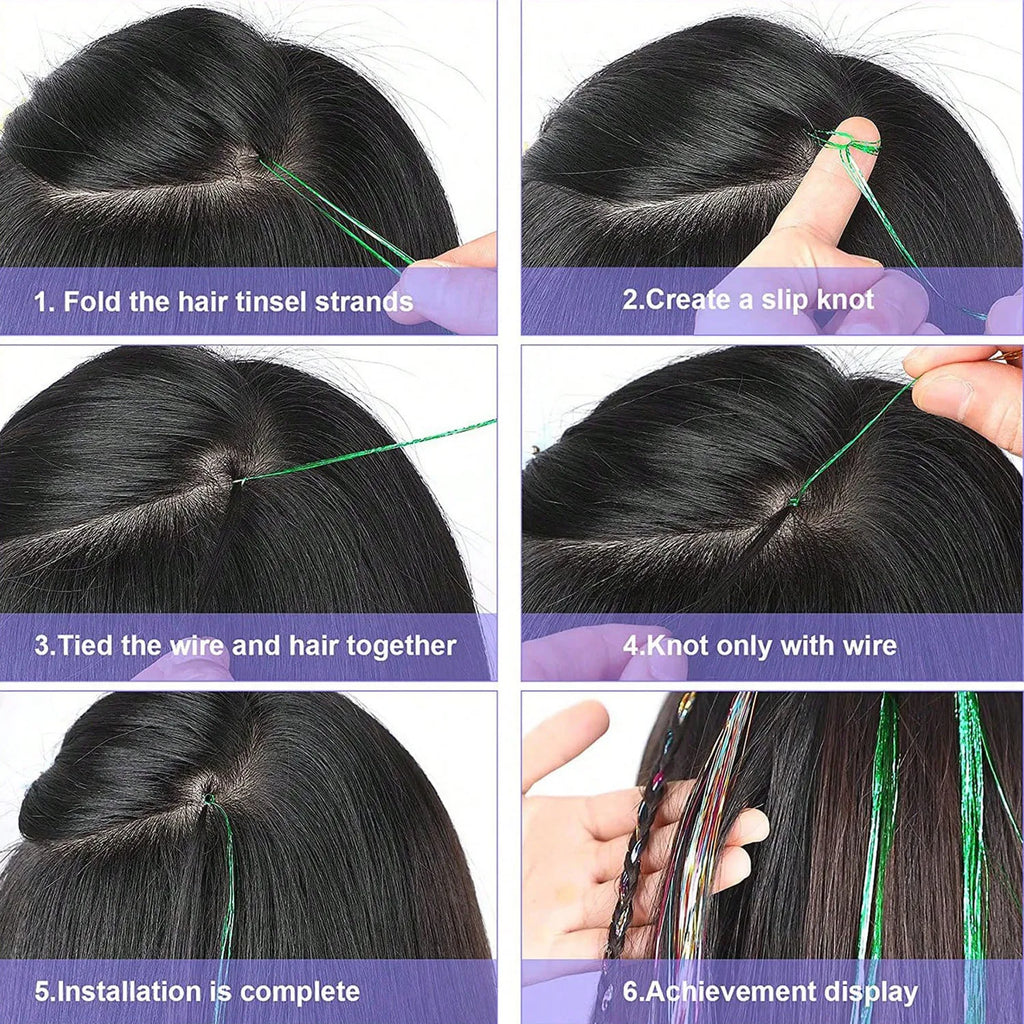 1. Fold the hair tinsel strands

2.Create a slip knot

3.Tied the wire and hair together

4.Knot only with wire

5.Installation is complete

6.Achievement display