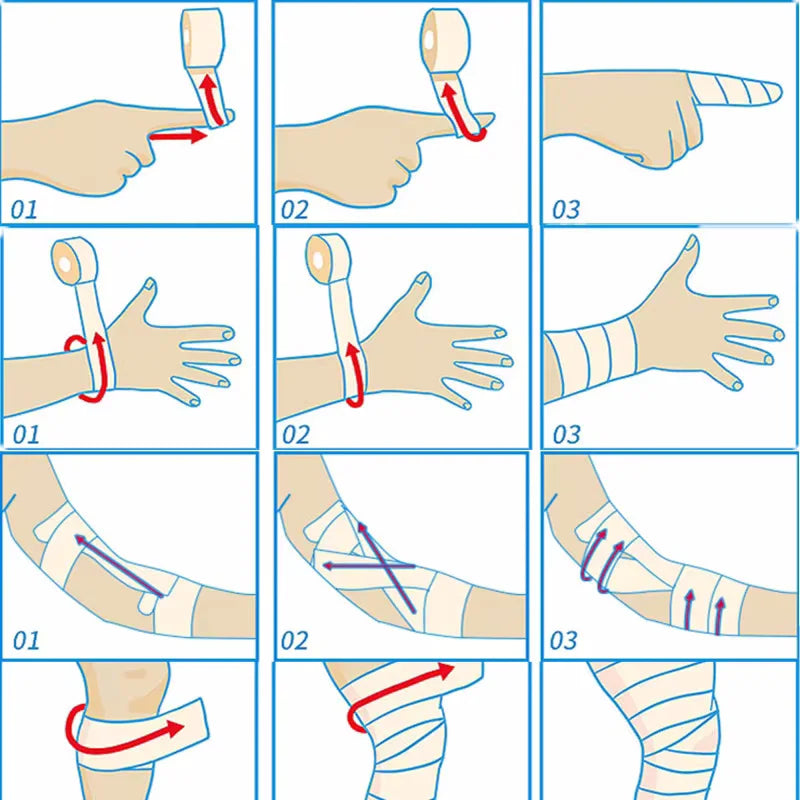 01

02

03

01

02

03

01

02

03