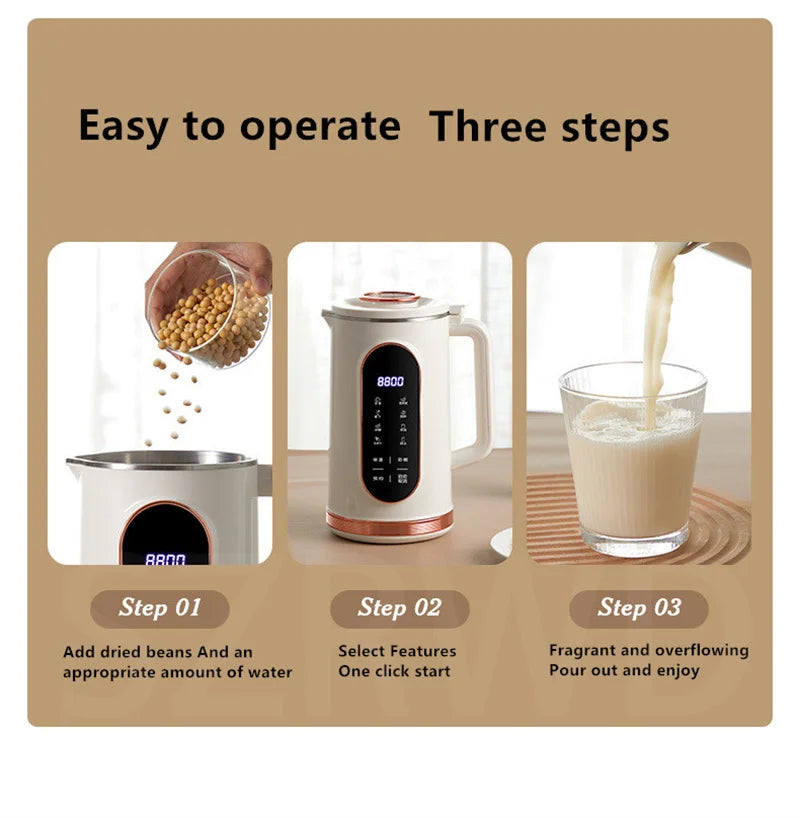 Easy to operate Three steps

8800

8800

Step 01

Add dried beans And an appropriate amount of water

Step 02

Select Features
One click start

Step 03

Fragrant and overflowing
Pour out and enjoy

SZRWD