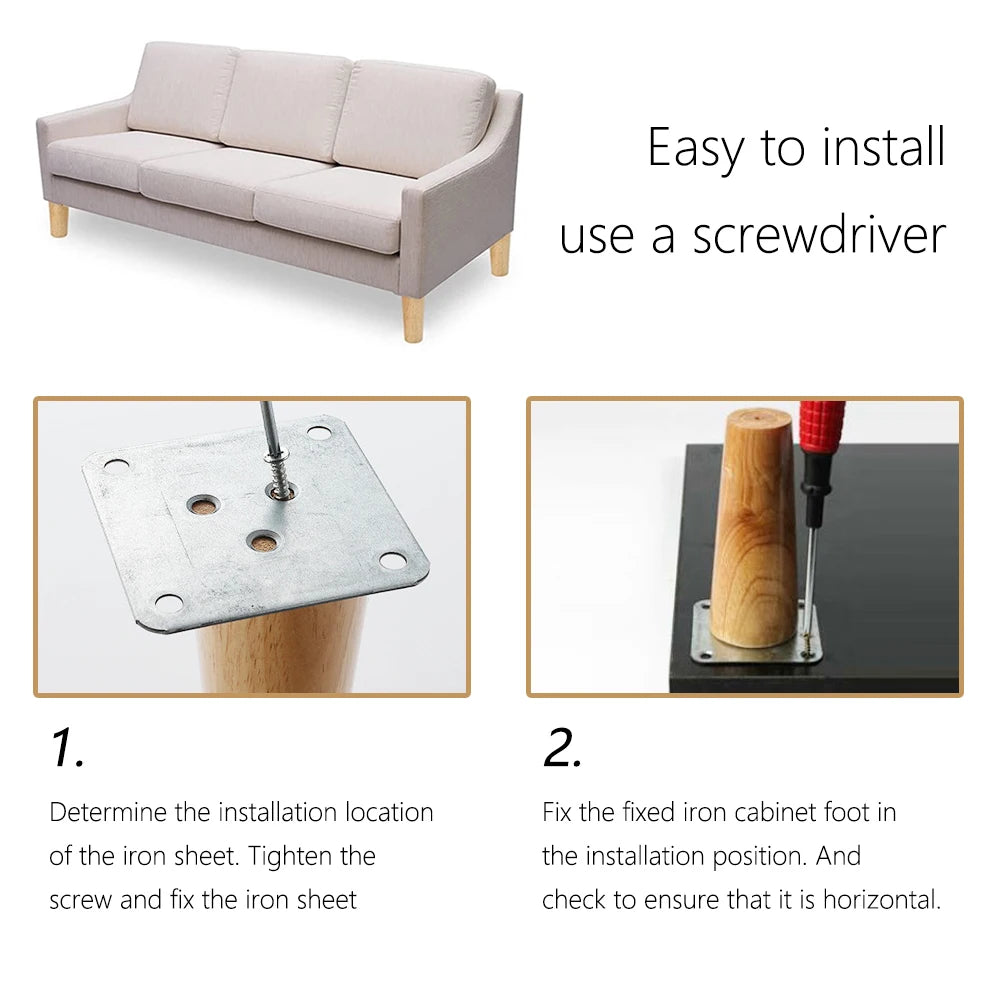 Easy to install
use a screwdriver

1.

Determine the installation location of the iron sheet. Tighten the screw and fix the iron sheet

2.

Fix the fixed iron cabinet foot in the installation position. And check to ensure that it is horizontal.