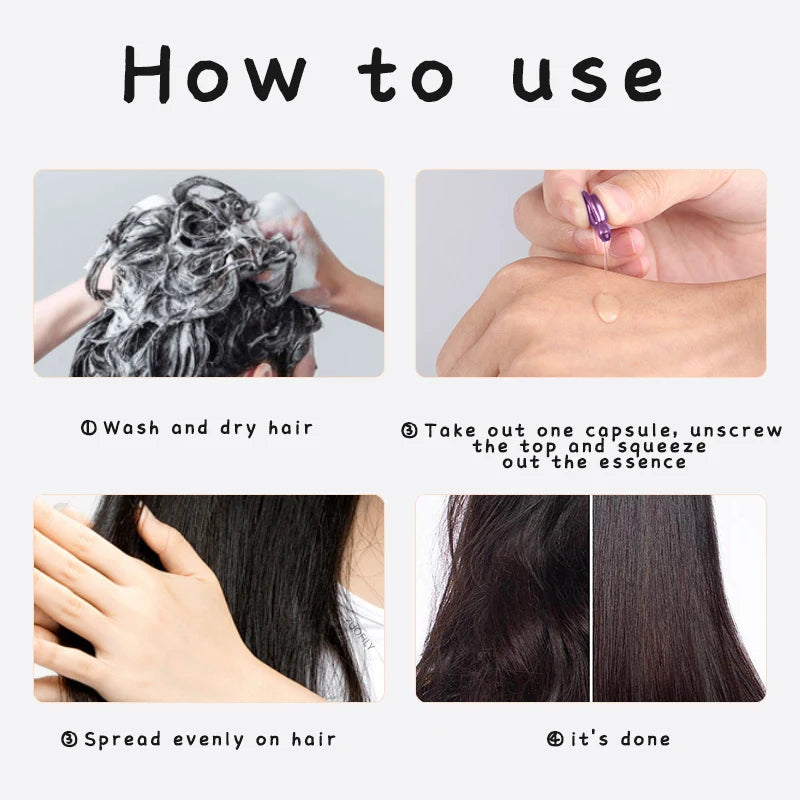 How to use

① Wash and dry hair

③ Take out one capsule, unscrew the top and squeeze out the essence

③ Spread evenly on hair

④ it's done