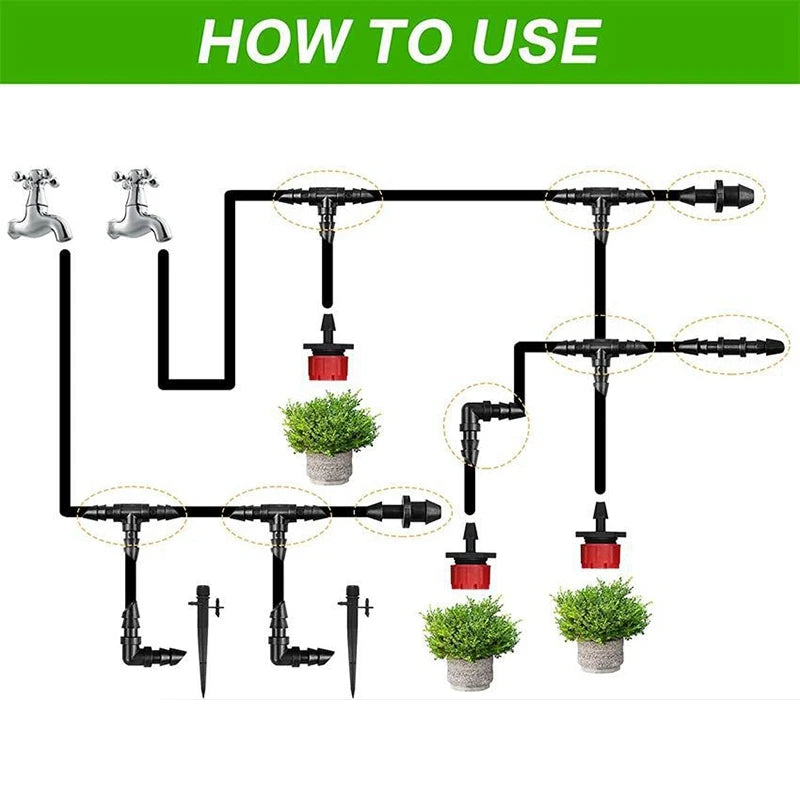 HOW TO USE