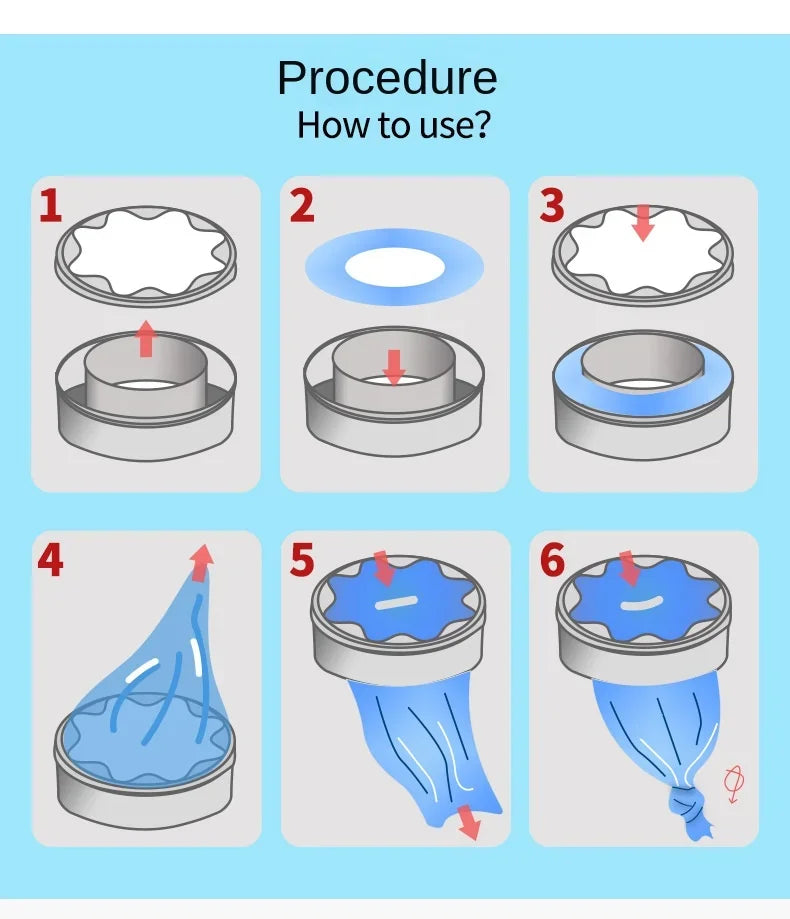 Procedure
How to use?

1

2

3

4

5

6