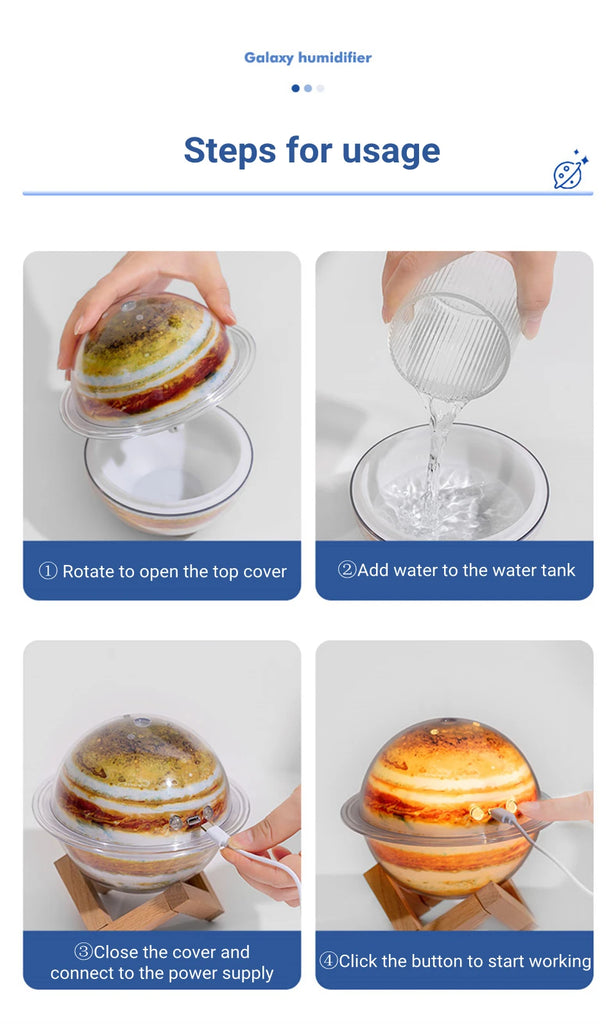 Galaxy humidifier

Steps for usage

① Rotate to open the top cover

②Add water to the water tank

③Close the cover and connect to the power supply

④Click the button to start working