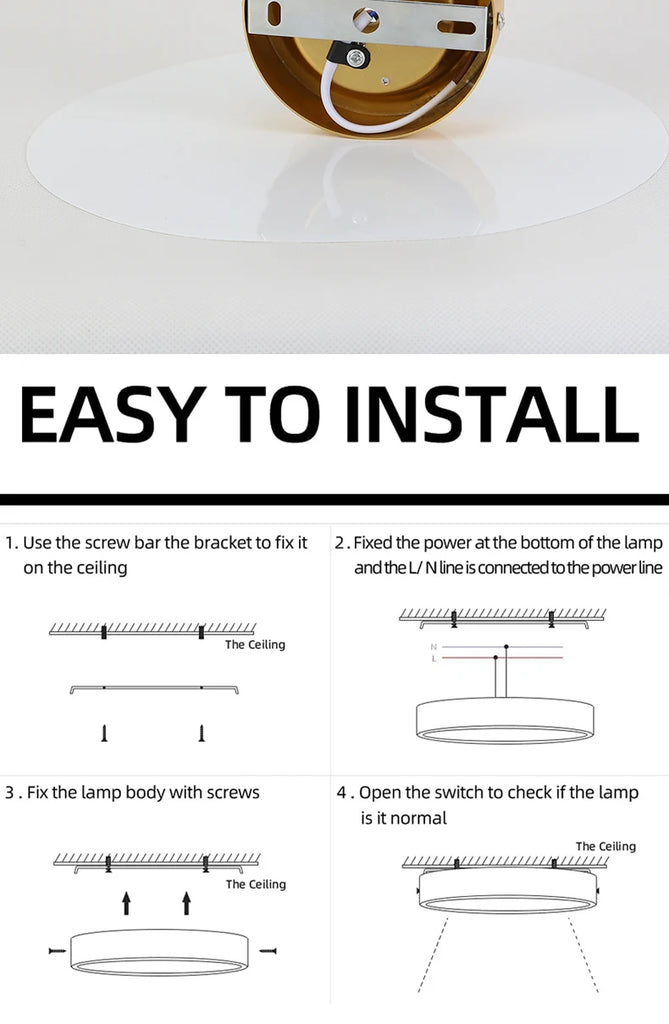 EASY TO INSTALL

1. Use the screw bar the bracket to fix it on the ceiling

The Ceiling

2. Fixed the power at the bottom of the lamp and the L/ N line is connected to the power line

N
L

3. Fix the lamp body with screws

The Ceiling

4. Open the switch to check if the lamp is it normal

The Ceiling