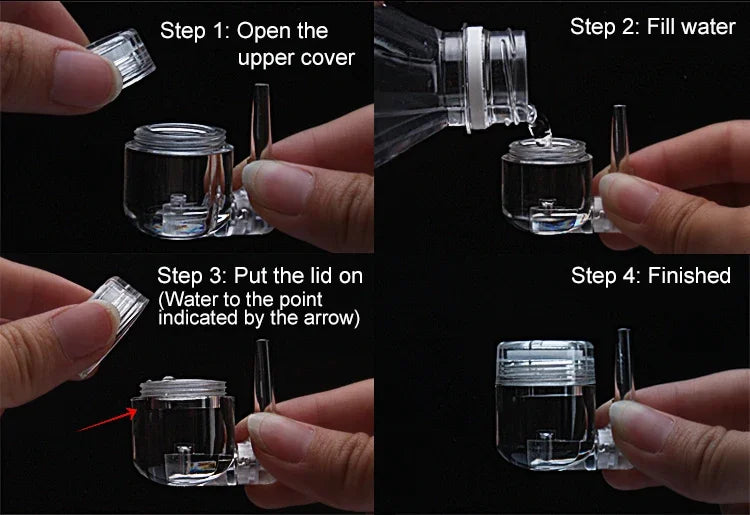 Step 1: Open the upper cover

Step 2: Fill water

Step 3: Put the lid on
(Water to the point indicated by the arrow)

Step 4: Finished