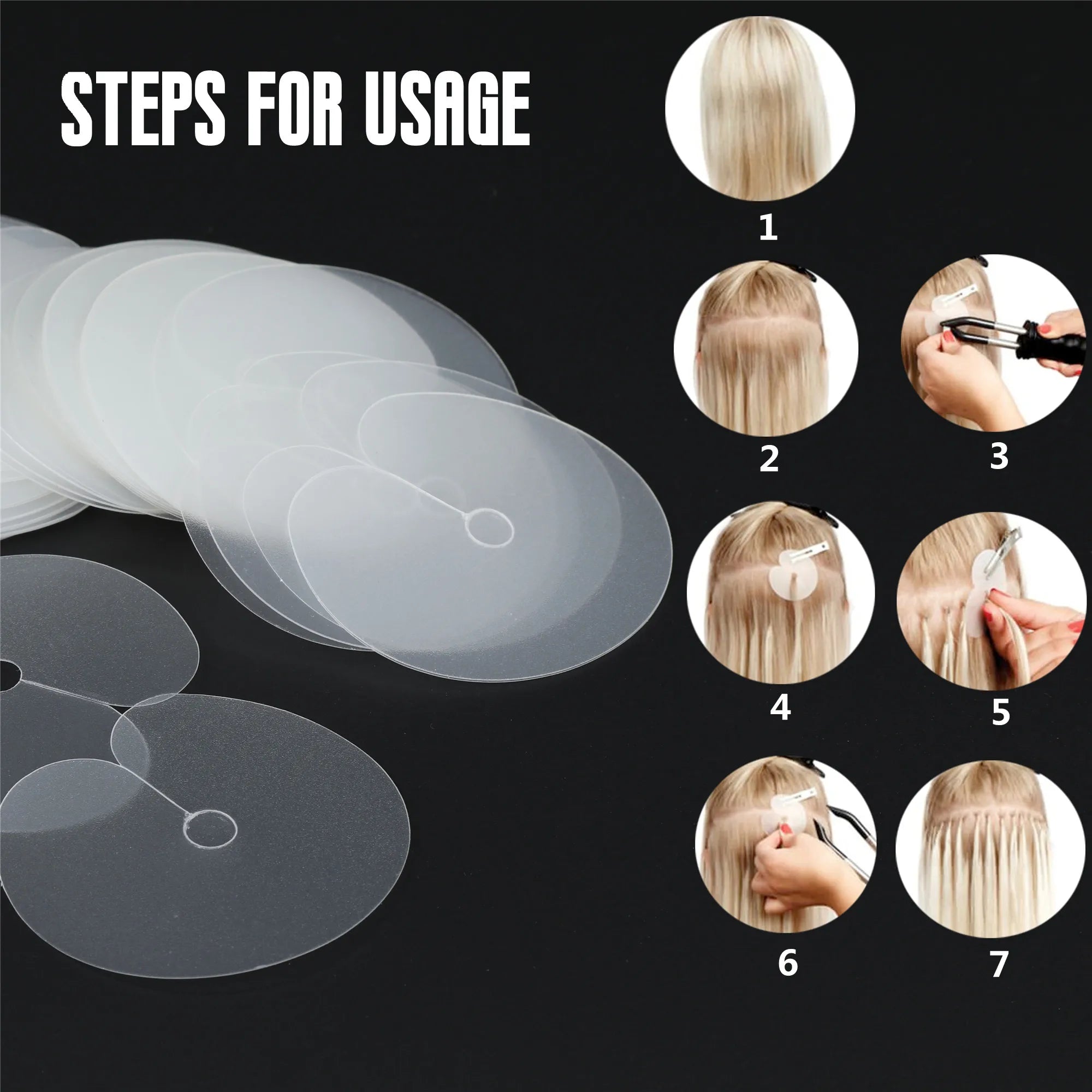 STEPS FOR USAGE

1

2

3

4

5

6

7