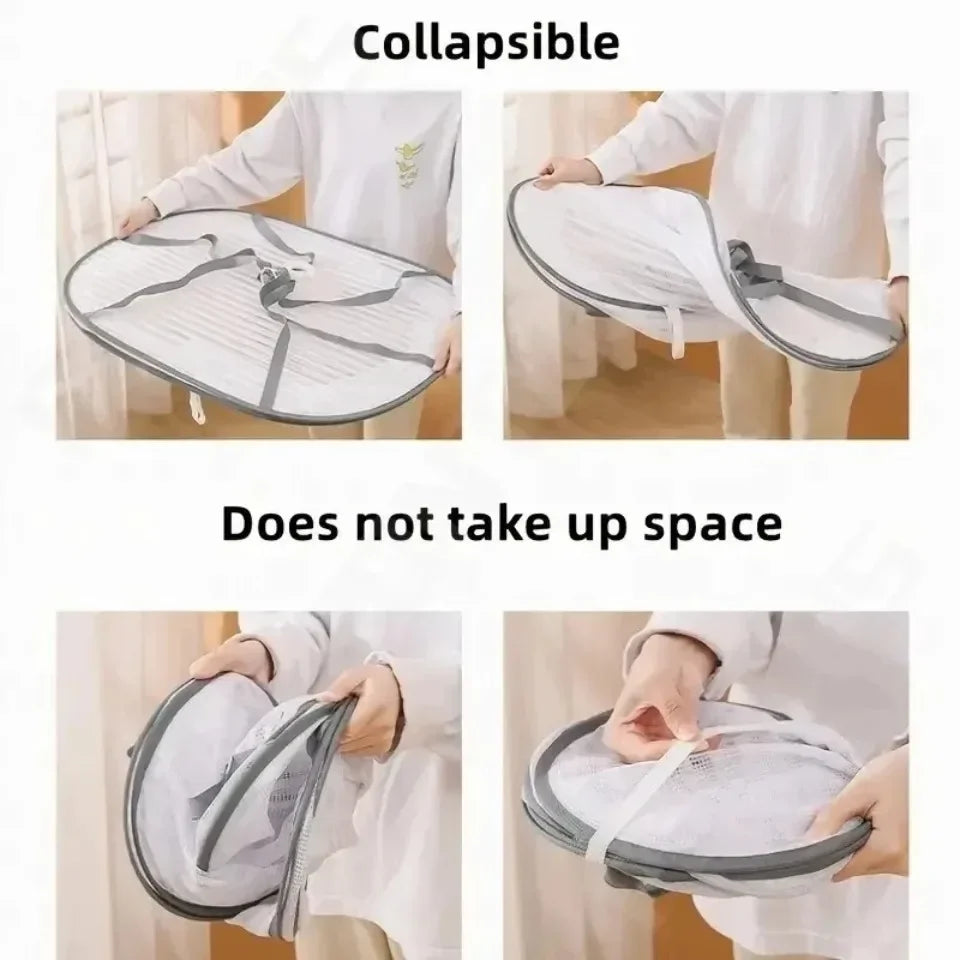 Collapsible

Does not take up space