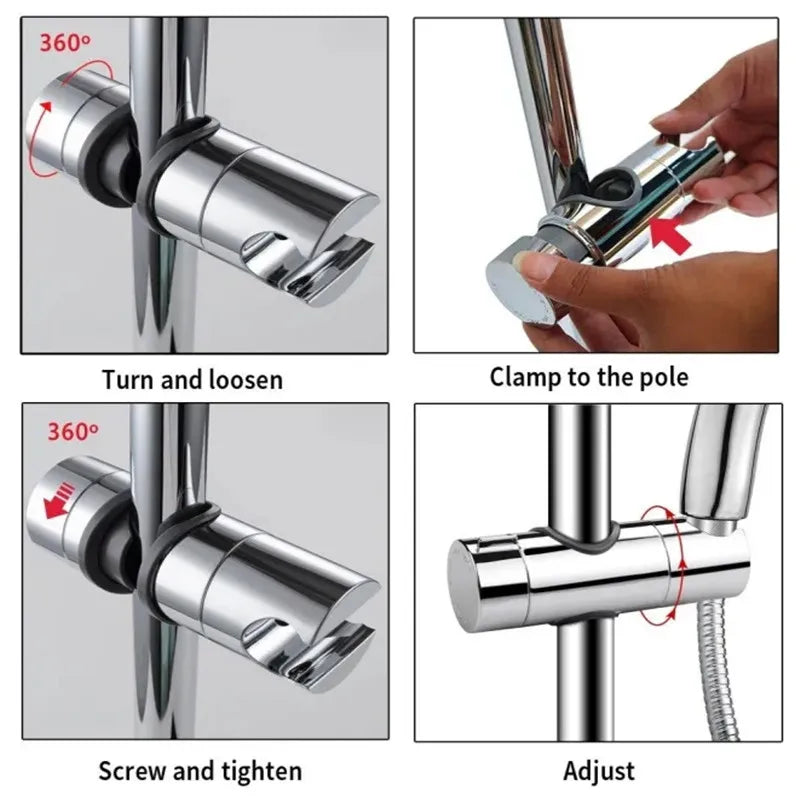 360°

Turn and loosen

Clamp to the pole

360°

Screw and tighten

Adjust