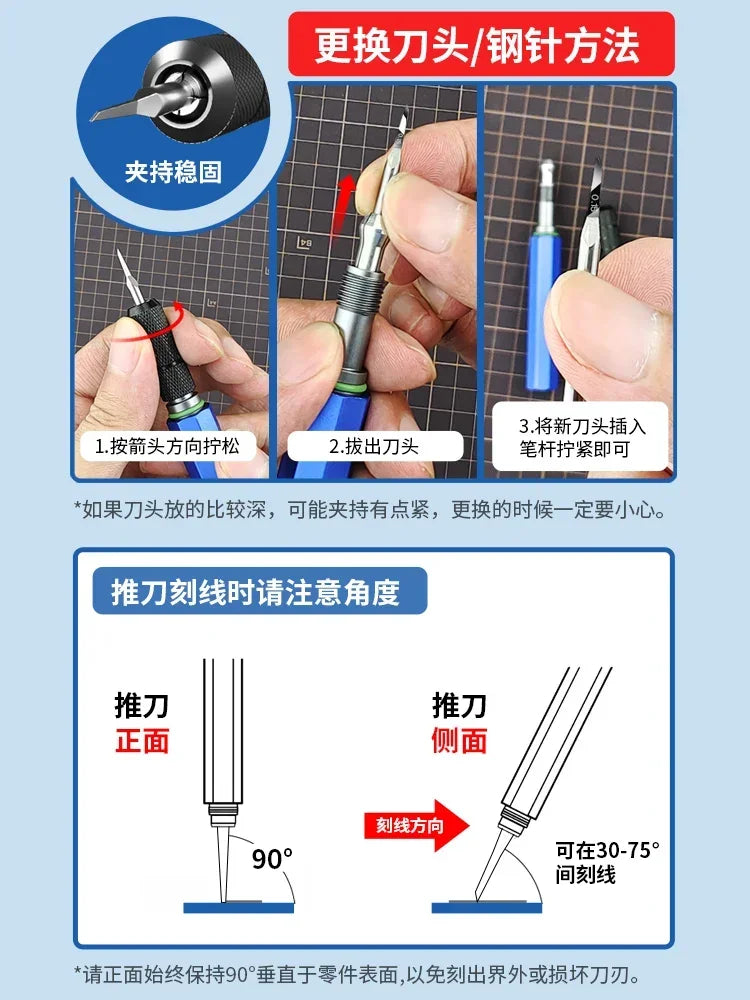 更换刀头/钢针方法

夹持稳固

1.按箭头方向拧松

2.拔出刀头

3.将新刀头插入笔杆拧紧即可

*如果刀头放的比较深，可能夹持有点紧，更换的时候一定要小心。

推刀刻线时请注意角度

推刀
正面

90°

推刀
侧面

刻线方向

可在30-75°间刻线

*请正面始终保持90°垂直于零件表面,以免刻出界外或损坏刀刃。