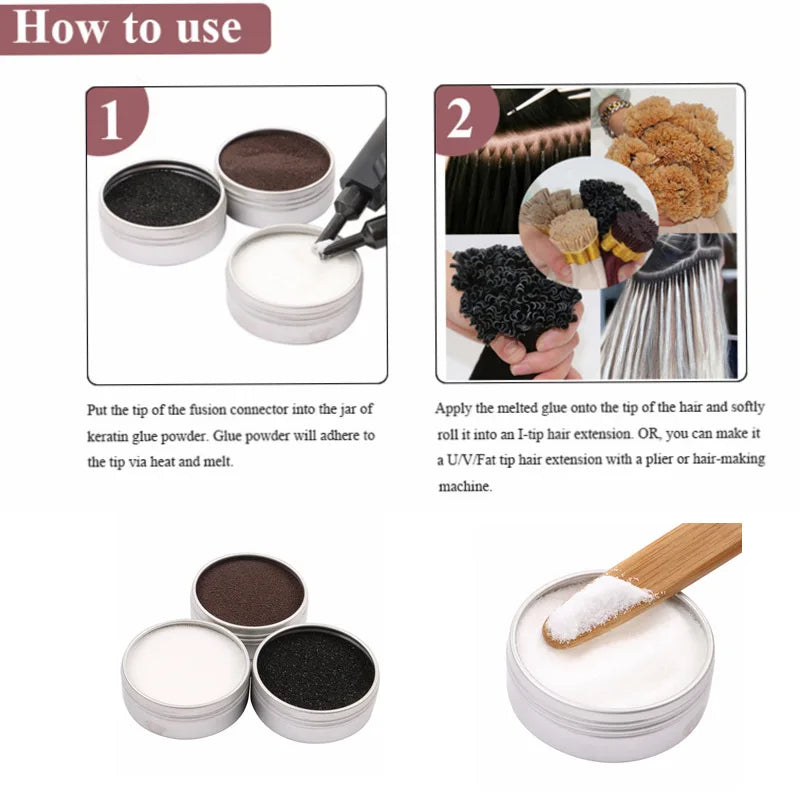 How to use

1

Put the tip of the fusion connector into the jar of keratin glue powder. Glue powder will adhere to the tip via heat and melt.

2

Apply the melted glue onto the tip of the hair and softly roll it into an I-tip hair extension. OR, you can make it a U/V/Fat tip hair extension with a plier or hair-making machine.