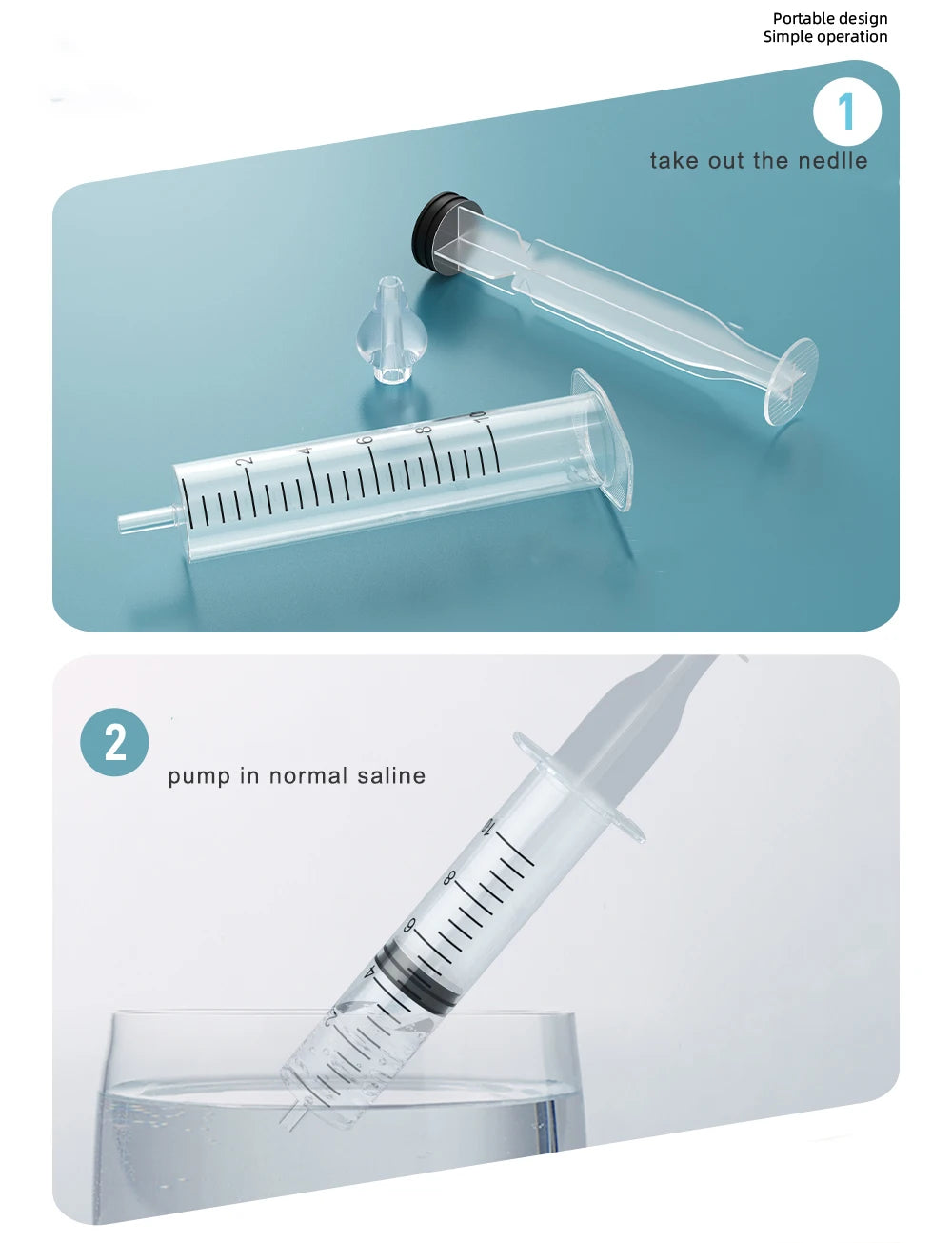 Portable design
Simple operation

1

take out the nedlle

2 4 6 8 10

2

pump in normal saline

2 4 6 8 10