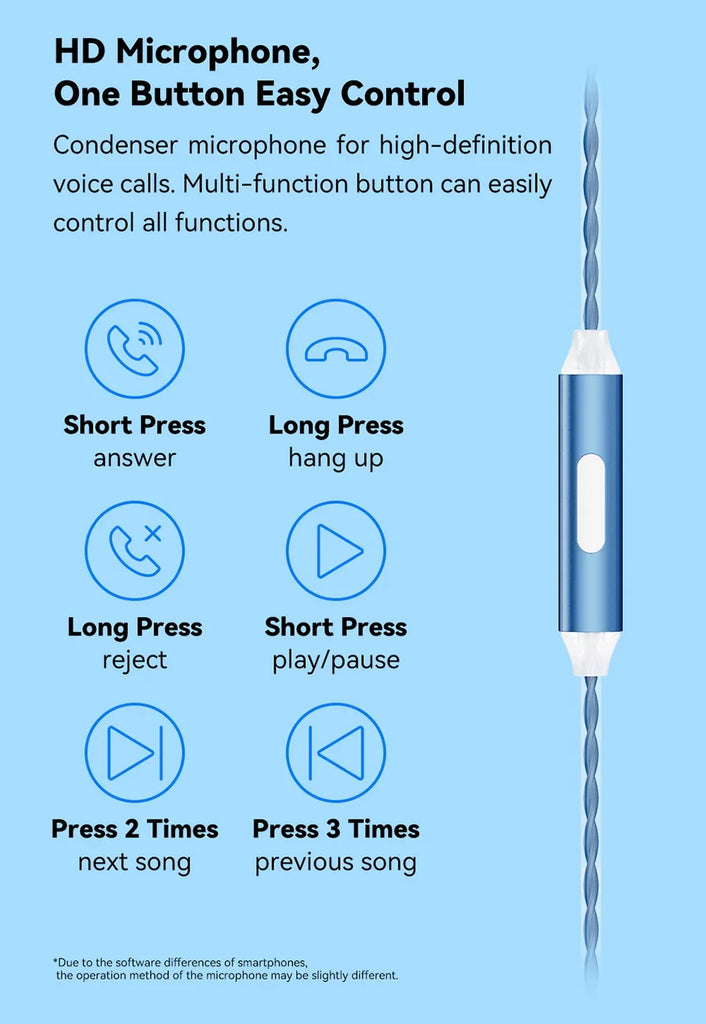 HD Microphone,
One Button Easy Control

Condenser microphone for high-definition voice calls. Multi-function button can easily control all functions.

Short Press
answer

Long Press
hang up

Long Press
reject

Short Press
play/pause

Press 2 Times
next song

Press 3 Times
previous song

*Due to the software differences of smartphones, the operation method of the microphone may be slightly different.