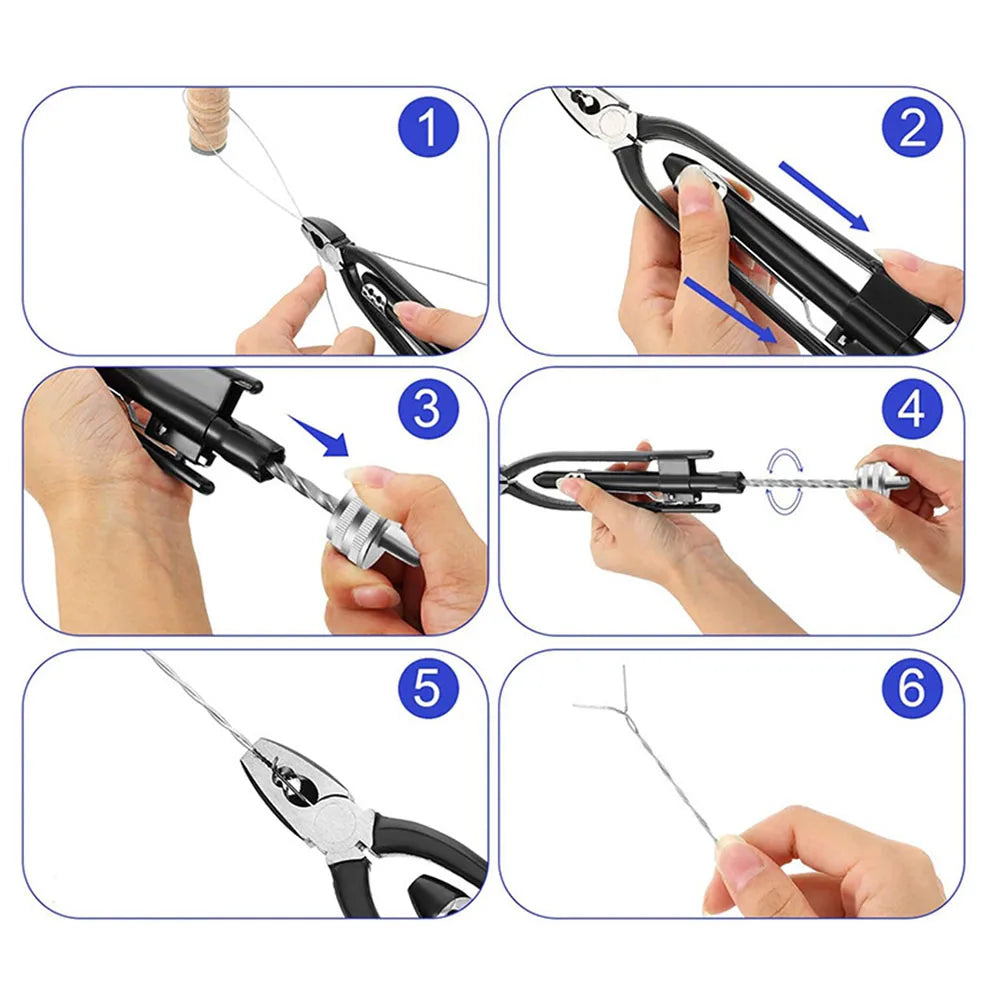 1

2

3

4

5

6