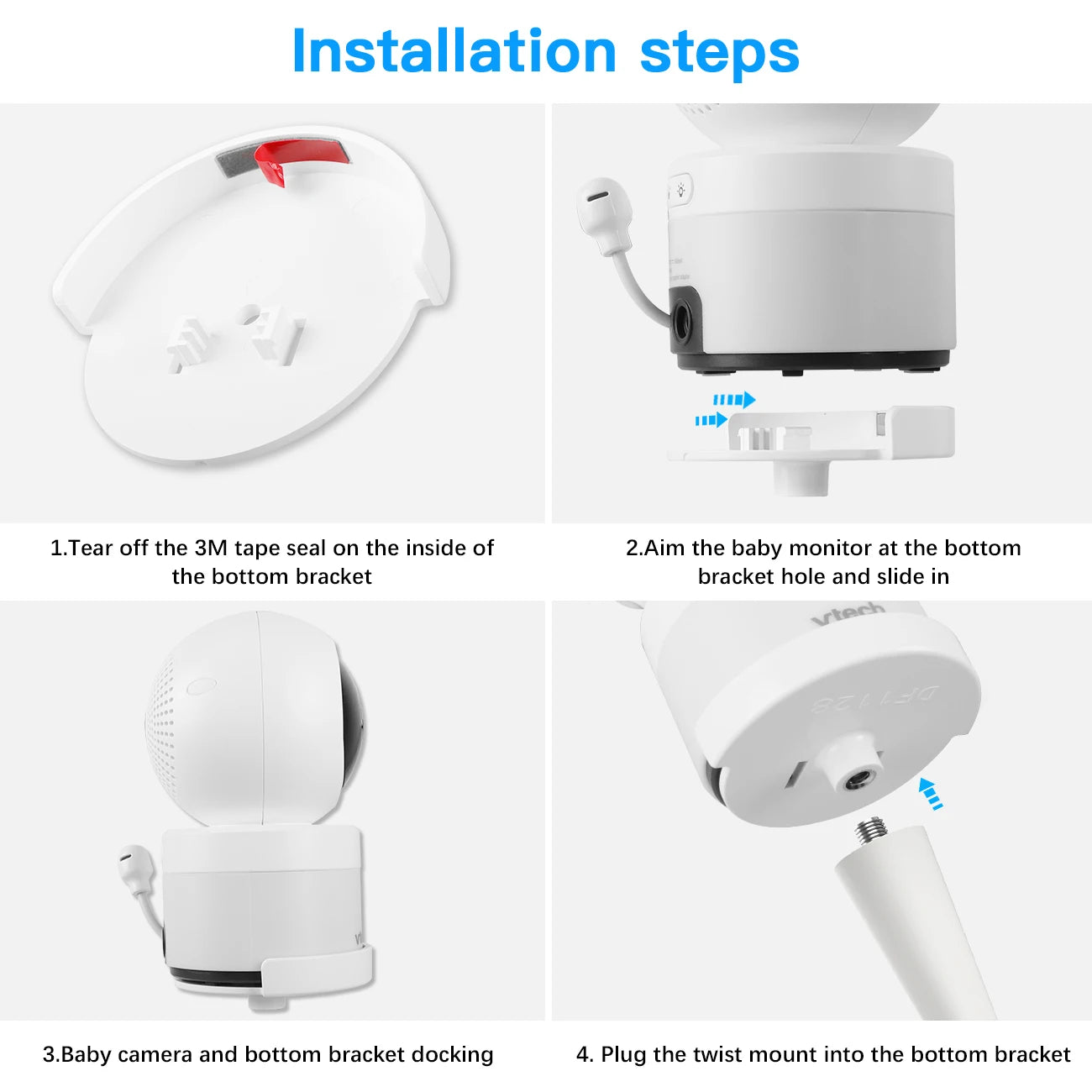 Installation steps

1.Tear off the 3M tape seal on the inside of the bottom bracket

2.Aim the baby monitor at the bottom bracket hole and slide in

vtech

DF1128

3.Baby camera and bottom bracket docking

4. Plug the twist mount into the bottom bracket