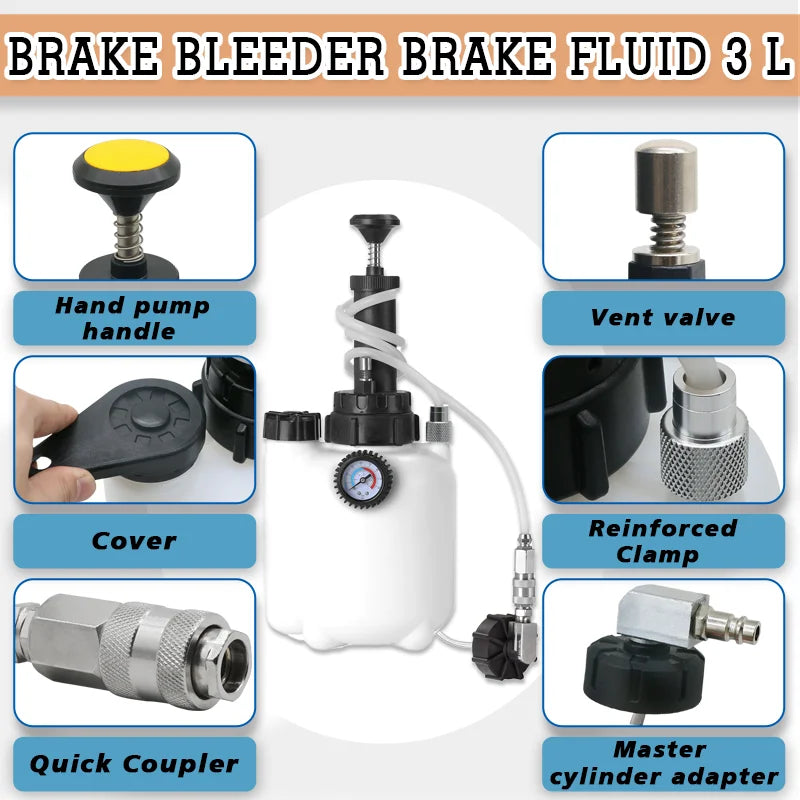 BRAKE BLEEDER BRAKE FLUID 3 L

Hand pump handle

Cover

Quick Coupler

Vent valve

Reinforced Clamp

Master cylinder adapter