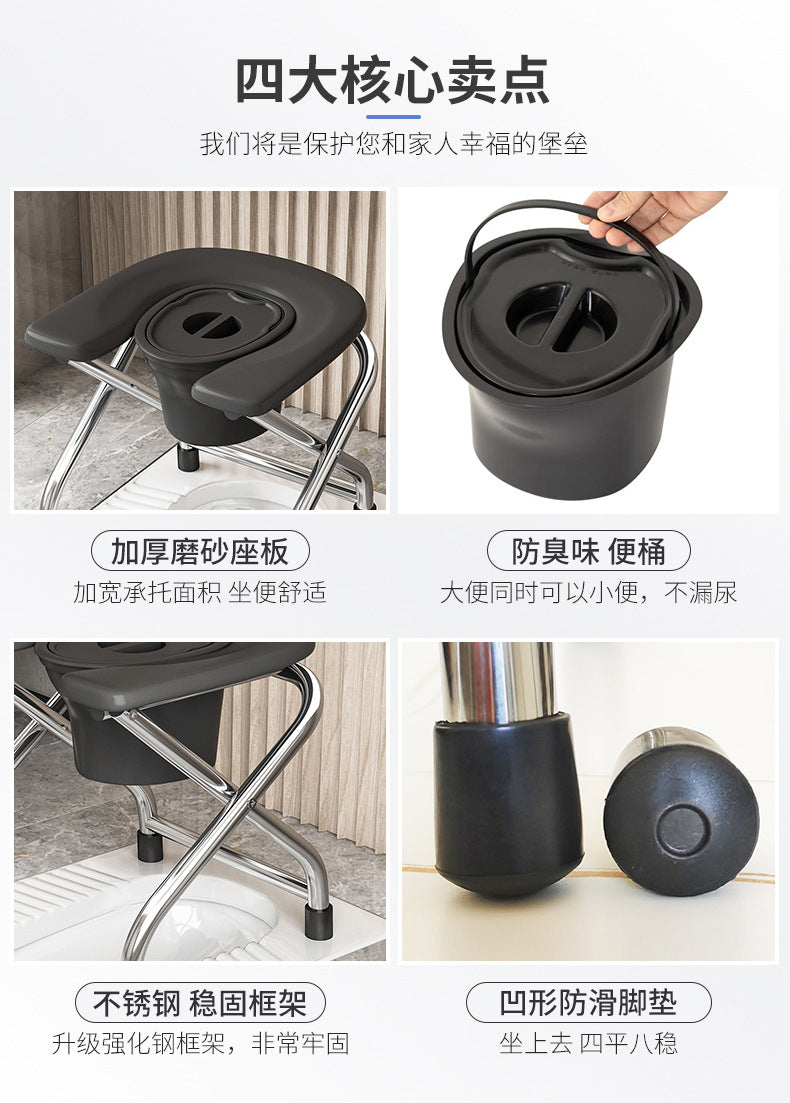 四大核心卖点

我们将是保护您和家人幸福的堡垒

加厚磨砂座板

加宽承托面积 坐便舒适

防臭味 便桶

大便同时可以小便，不漏尿

不锈钢 稳固框架

升级强化钢框架，非常牢固

凹形防滑脚垫

坐上去 四平八稳