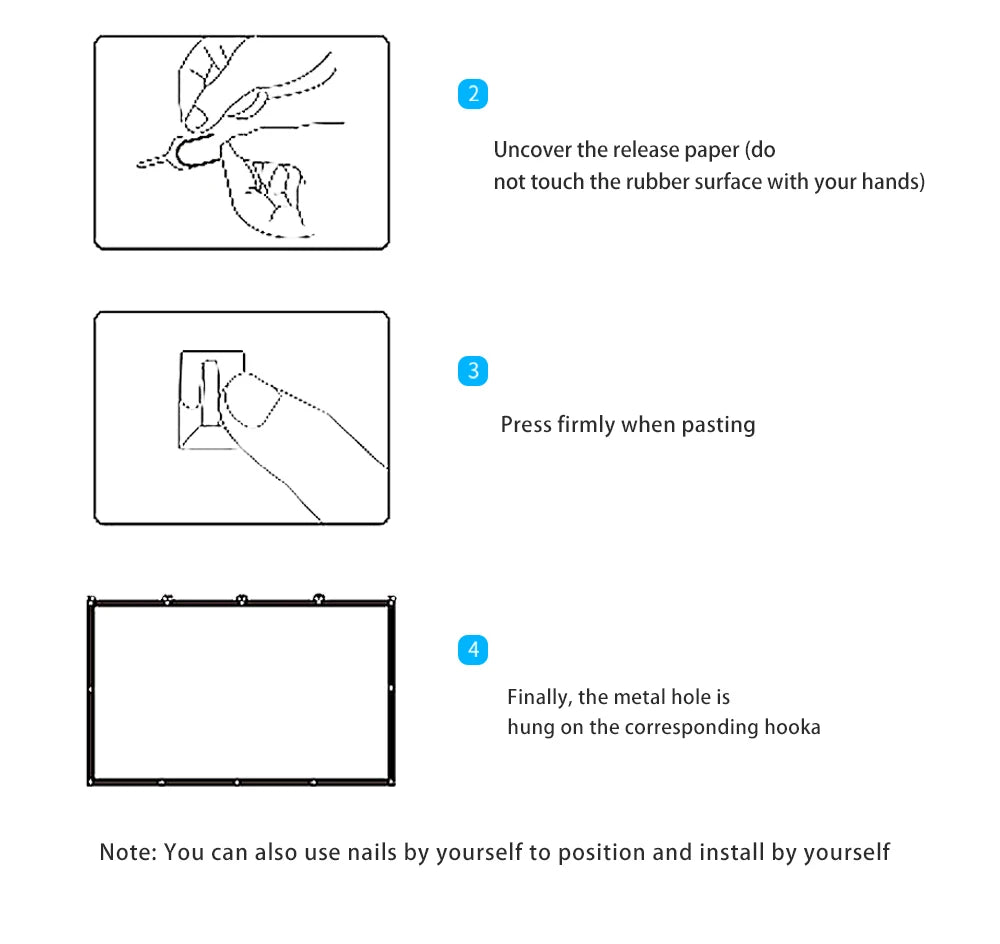 2

Uncover the release paper (do not touch the rubber surface with your hands)

3

Press firmly when pasting

4

Finally, the metal hole is hung on the corresponding hooka

Note: You can also use nails by yourself to position and install by yourself