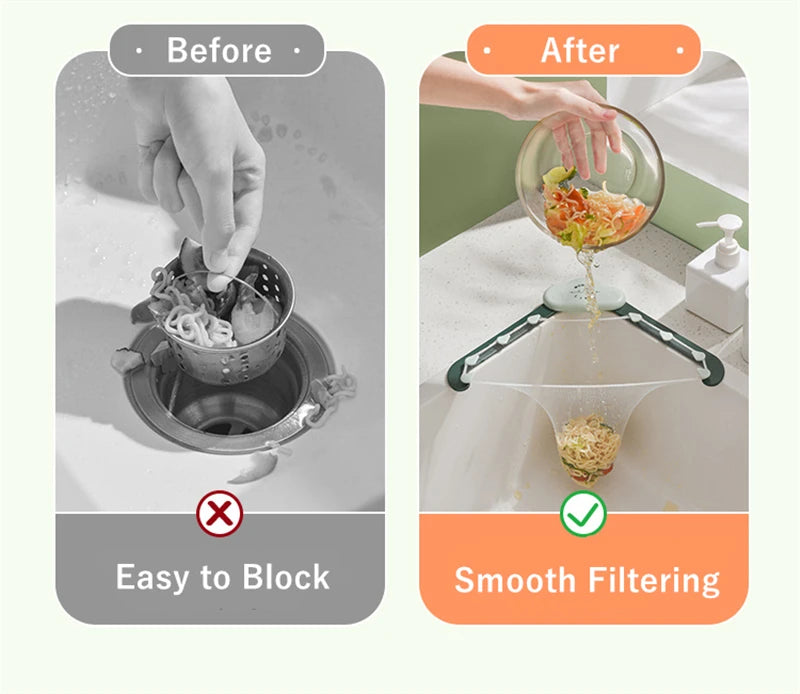 · Before ·

Easy to Block

· After ·

Smooth Filtering