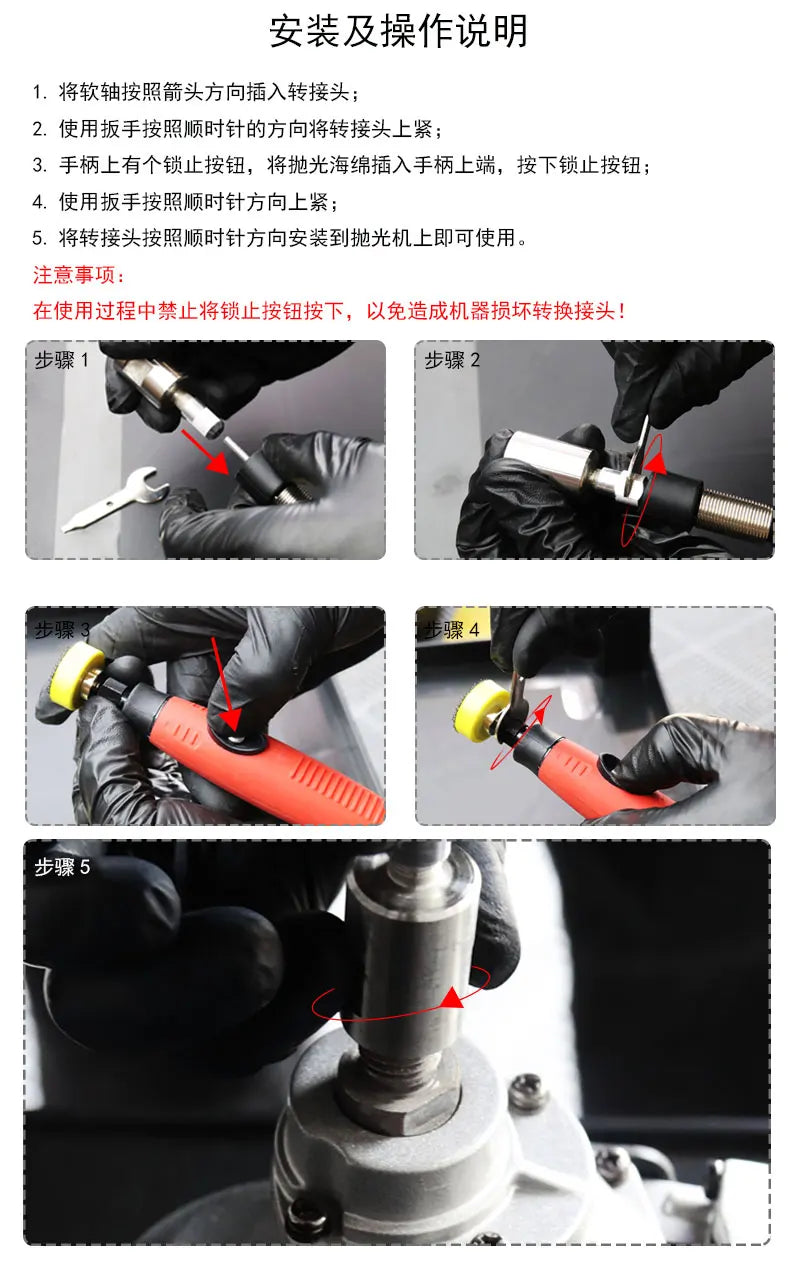 安装及操作说明

1.将软轴按照箭头方向插入转接头；

2.使用扳手按照顺时针的方向将转接头上紧；

3.手柄上有个锁止按钮，将抛光海绵插入手柄上端，按下锁止按钮；

4.使用扳手按照顺时针方向上紧；

5.将转接头按照顺时针方向安装到抛光机上即可使用。

注意事项：

在使用过程中禁止将锁止按钮按下，以免造成机器损坏转换接头！

步骤1

步骤2

步骤3

步骤4

步骤5