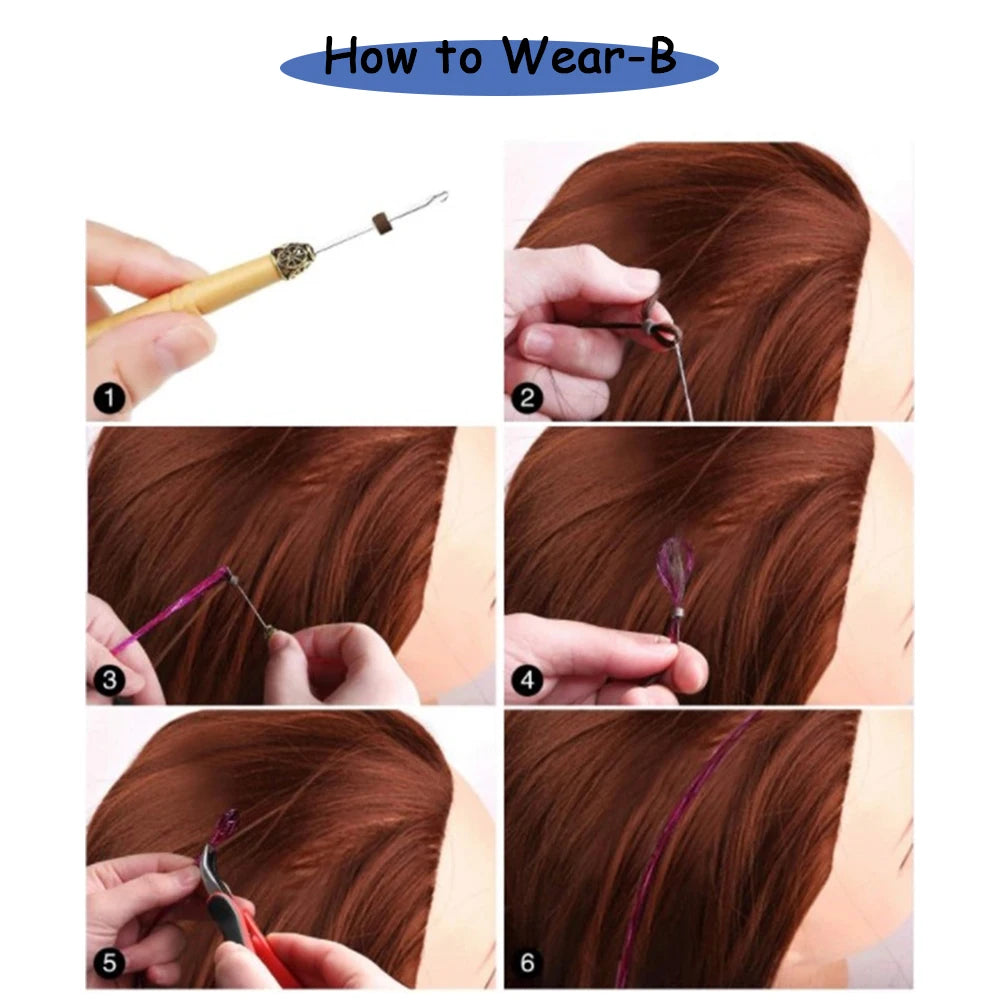 How to Wear-B

1

2

3

4

5

6