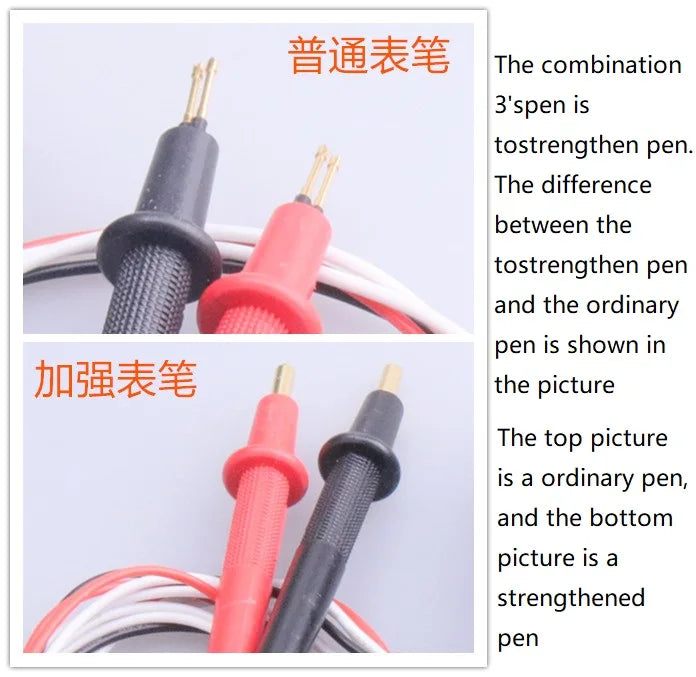 普通表笔

加强表笔

The combination 3'spen is tostrengthen pen. The difference between the tostrengthen pen and the ordinary pen is shown in the picture

The top picture is a ordinary pen, and the bottom picture is a strengthened pen