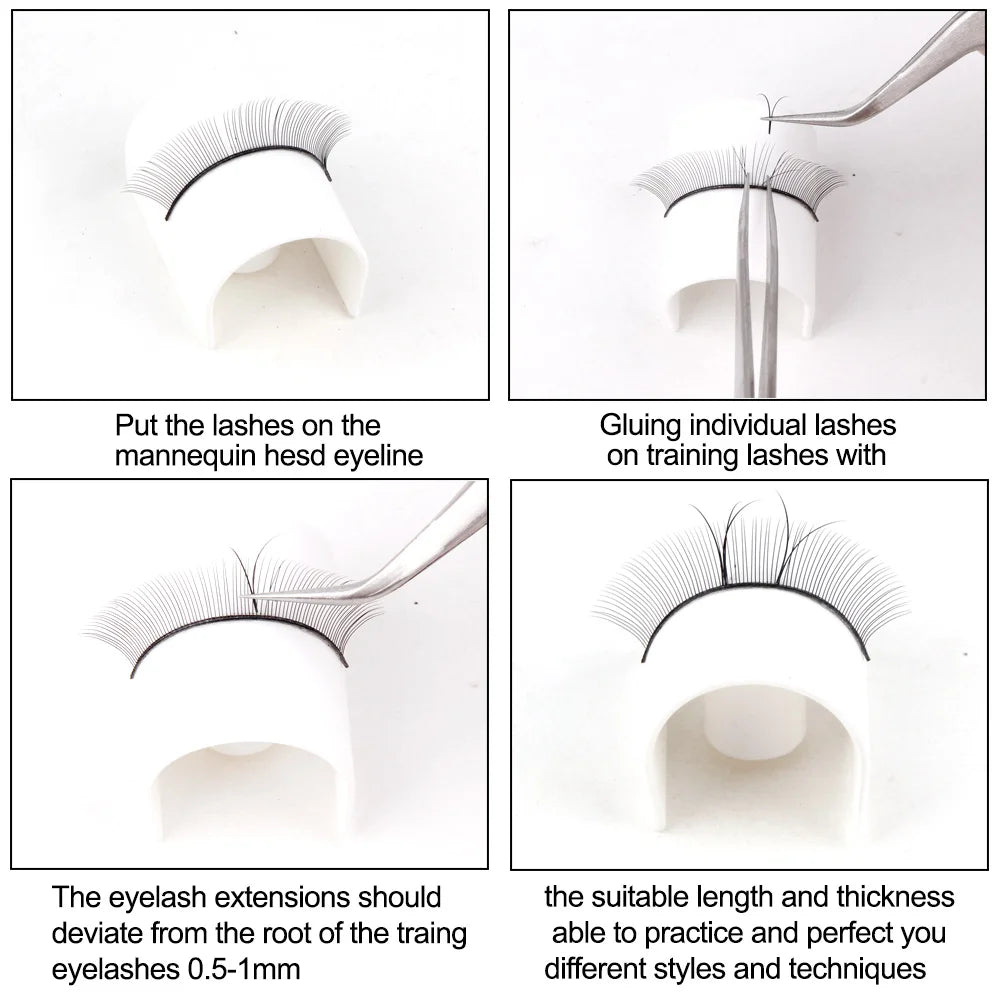 Put the lashes on the mannequin hesd eyeline

Gluing individual lashes on training lashes with

The eyelash extensions should deviate from the root of the traing eyelashes 0.5-1mm

the suitable length and thickness able to practice and perfect you different styles and techniques