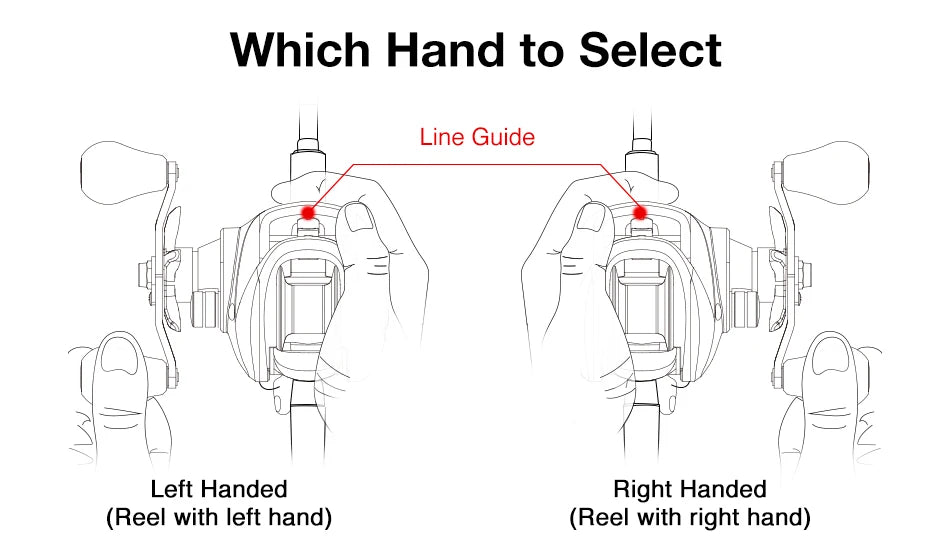 Which Hand to Select

Line Guide

Left Handed
(Reel with left hand)

Right Handed
(Reel with right hand)