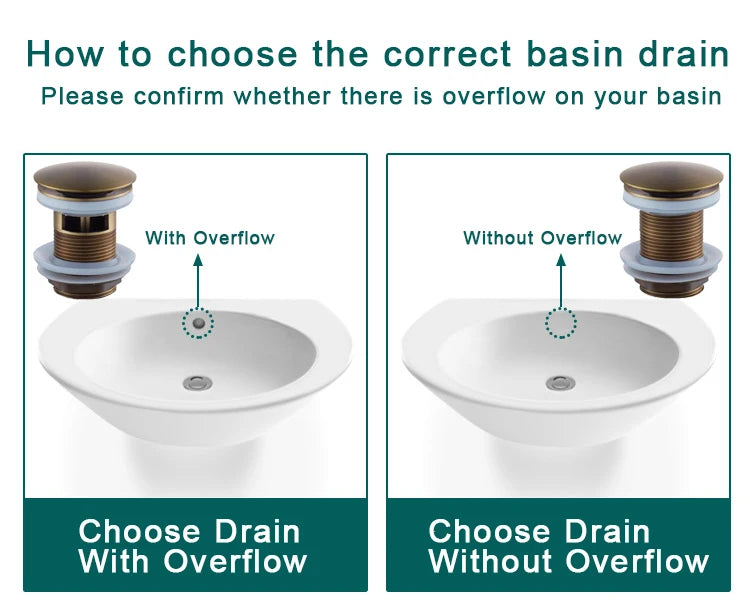 How to choose the correct basin drain
Please confirm whether there is overflow on your basin

With Overflow

Choose Drain
With Overflow

Without Overflow

Choose Drain
Without Overflow