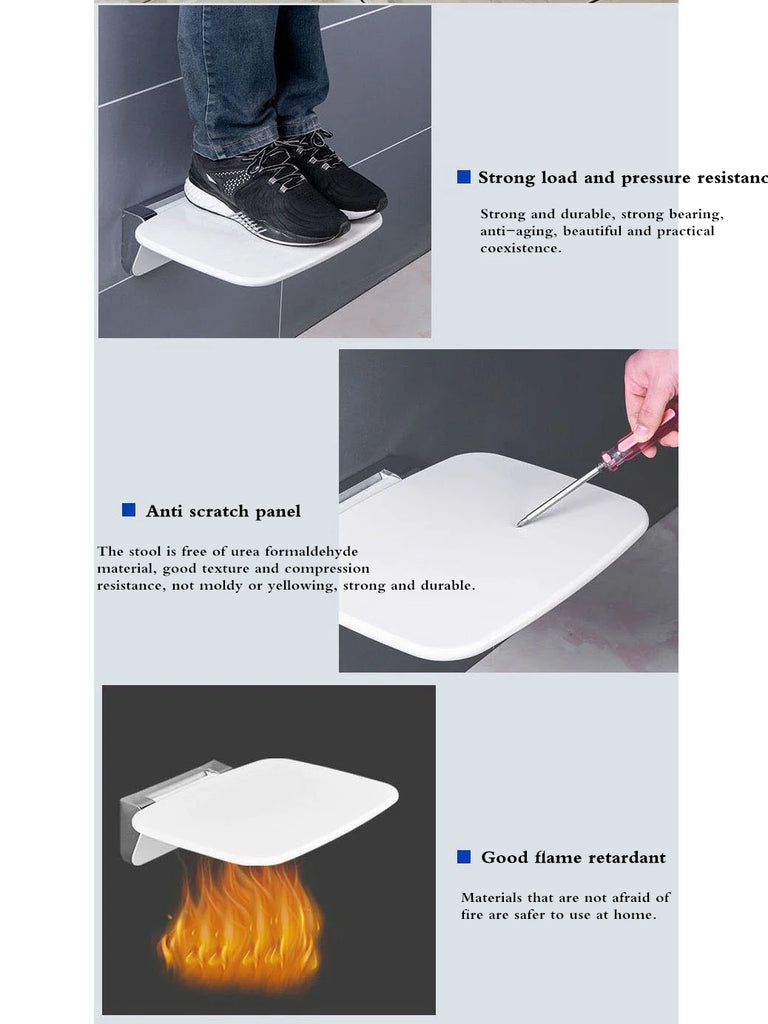 Strong load and pressure resistanc

Strong and durable, strong bearing, anti-aging, beautiful and practical coexistence.

Anti scratch panel

The stool is free of urea formaldehyde material, good texture and compression resistance, not moldy or yellowing, strong and durable.

Good flame retardant

Materials that are not afraid of fire are safer to use at home.