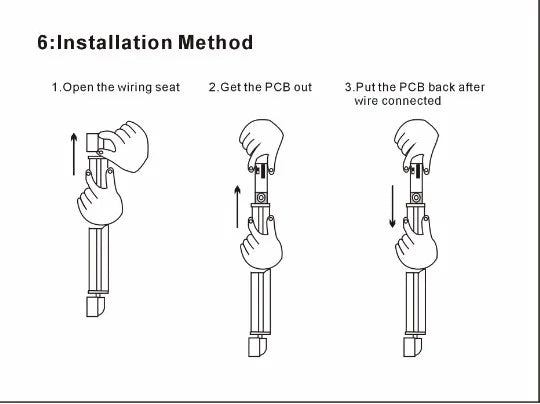 6:Installation Method

1.Open the wiring seat

2.Get the PCB out

3.Put the PCB back after wire connected