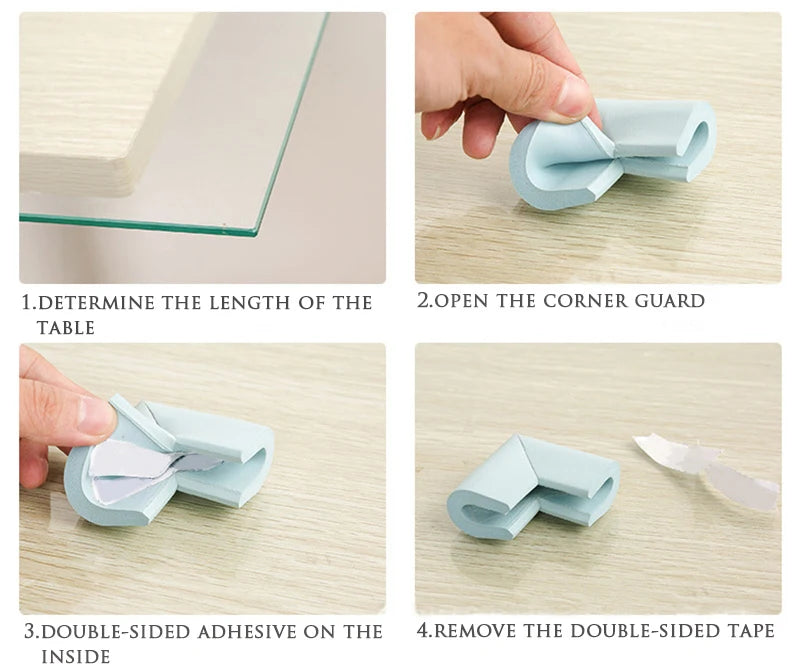 1.DETERMINE THE LENGTH OF THE TABLE

2.OPEN THE CORNER GUARD

3.DOUBLE-SIDED ADHESIVE ON THE INSIDE

4.REMOVE THE DOUBLE-SIDED TAPE