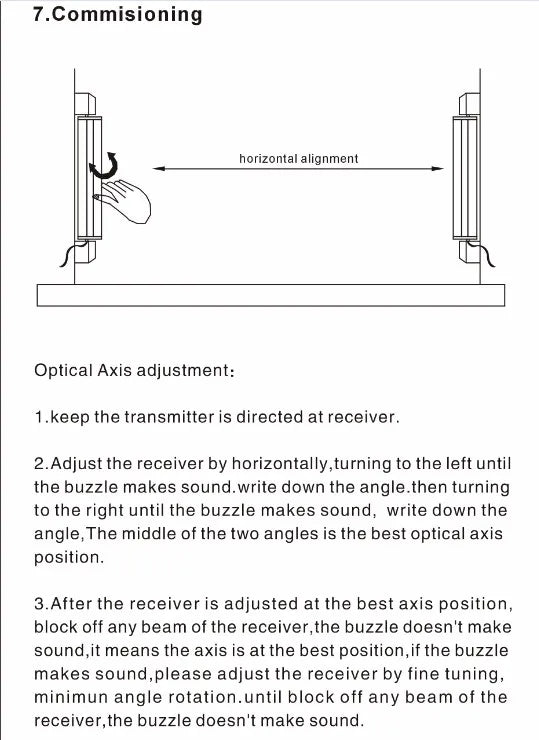 7.Commisioning

horizontal alignment

Optical Axis adjustment:

1.keep the transmitter is directed at receiver.

2.Adjust the receiver by horizontally,turning to the left until the buzzle makes sound.write down the angle.then turning to the right until the buzzle makes sound, write down the angle,The middle of the two angles is the best optical axis position.

3.After the receiver is adjusted at the best axis position, block off any beam of the receiver,the buzzle doesn't make sound,it means the axis is at the best position,if the buzzle makes sound,please adjust the receiver by fine tuning, minimun angle rotation.until block off any beam of the receiver,the buzzle doesn't make sound.