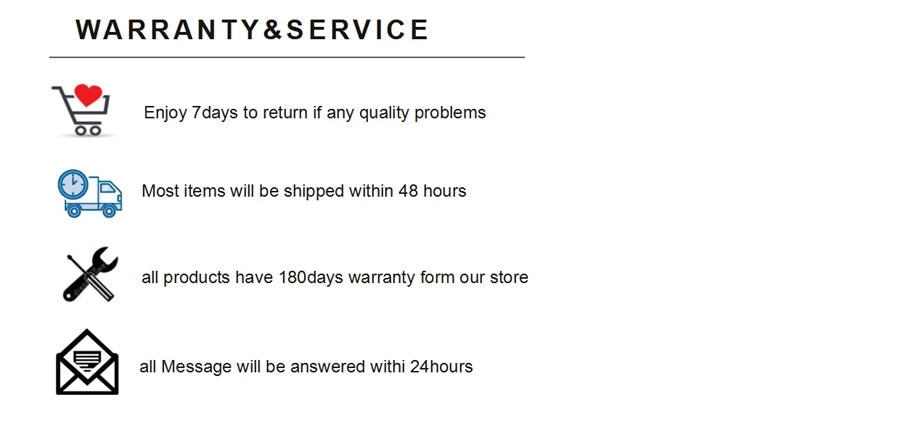 WARRANTY&SERVICE

Enjoy 7days to return if any quality problems

Most items will be shipped within 48 hours

all products have 180days warranty form our store

all Message will be answered withi 24hours