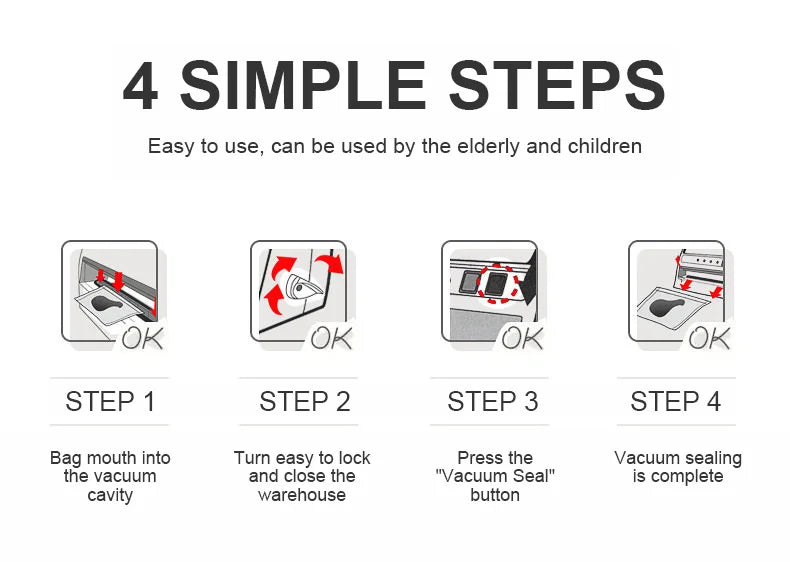 4 SIMPLE STEPS

Easy to use, can be used by the elderly and children

OK

STEP 1

Bag mouth into the vacuum cavity

OK

STEP 2

Turn easy to lock and close the warehouse

OK

STEP 3

Press the "Vacuum Seal" button

OK

STEP 4

Vacuum sealing is complete