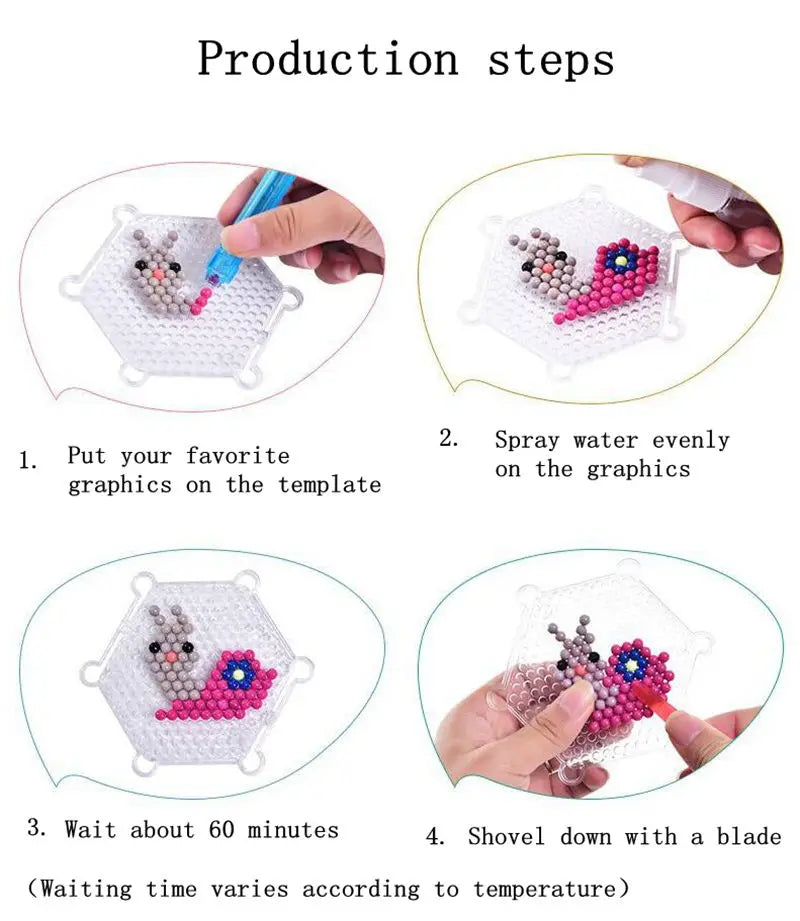 Production steps

1. Put your favorite graphics on the template

2. Spray water evenly on the graphics

3. Wait about 60 minutes

4. Shovel down with a blade

(Waiting time varies according to temperature)